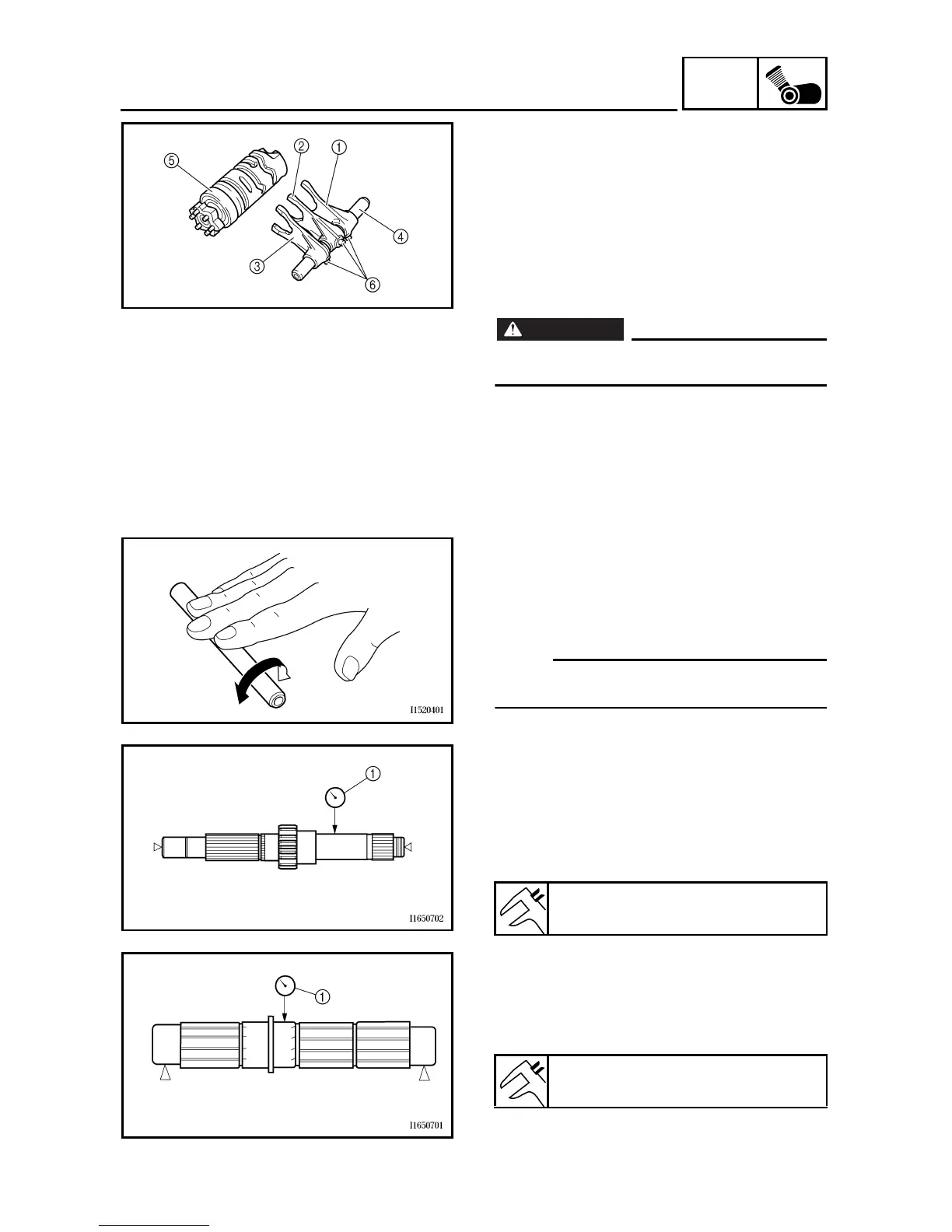 ⑤ ② ①
④
③
⑥

I1520401

①

I1650702

①

I1650701