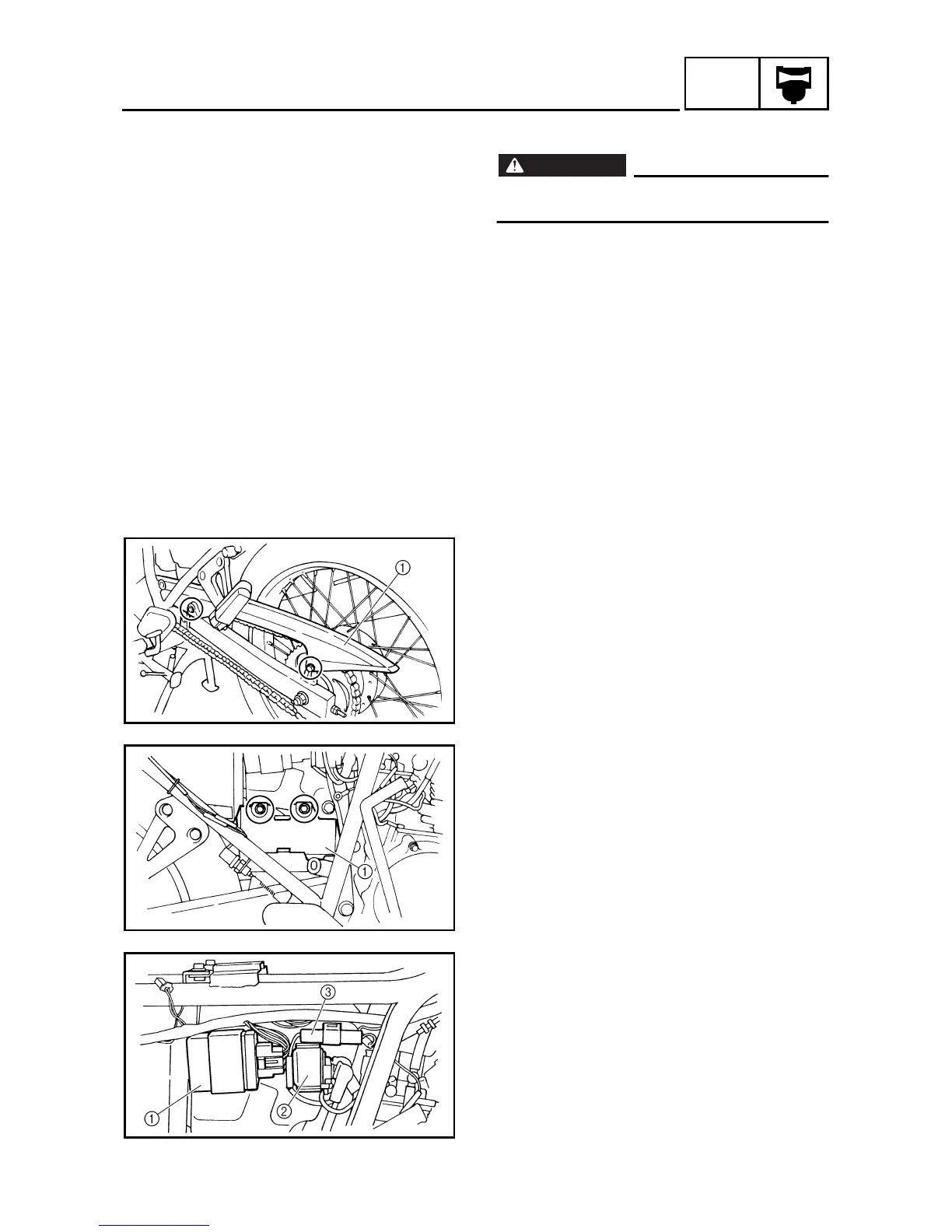 ①

①

③

①

②