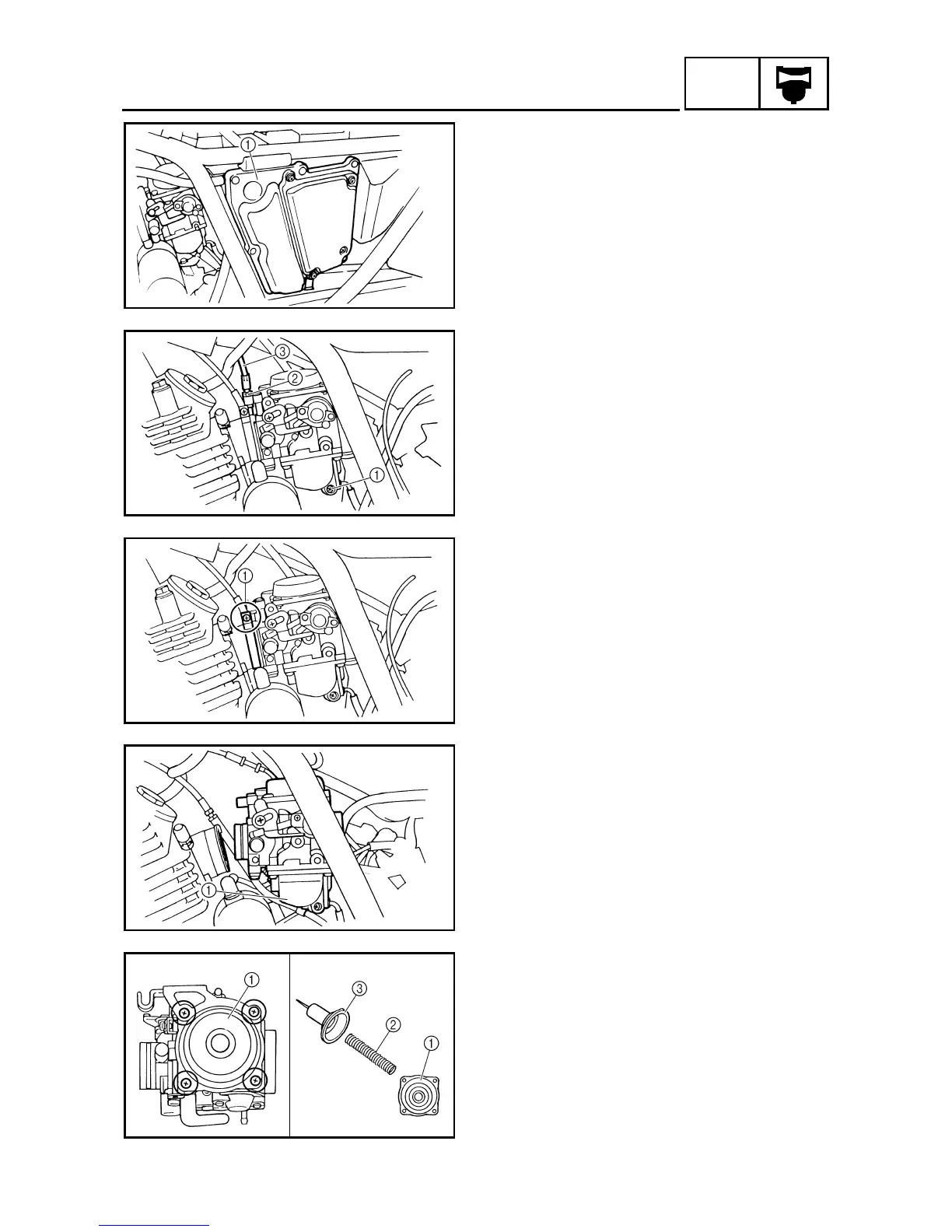 ①

③
②
①

①

①

①
③
②
①