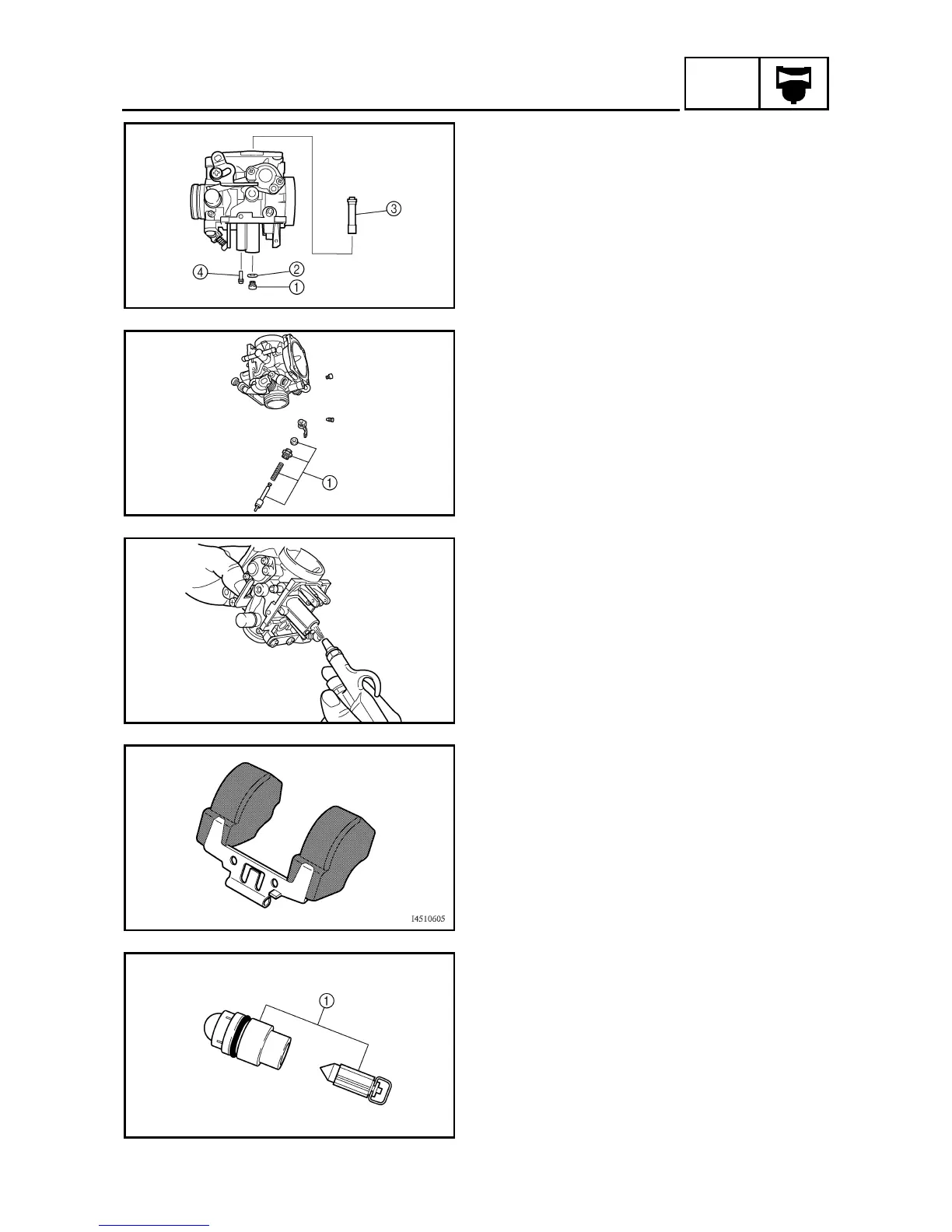 ③

④

②

①

①

I4510605

①