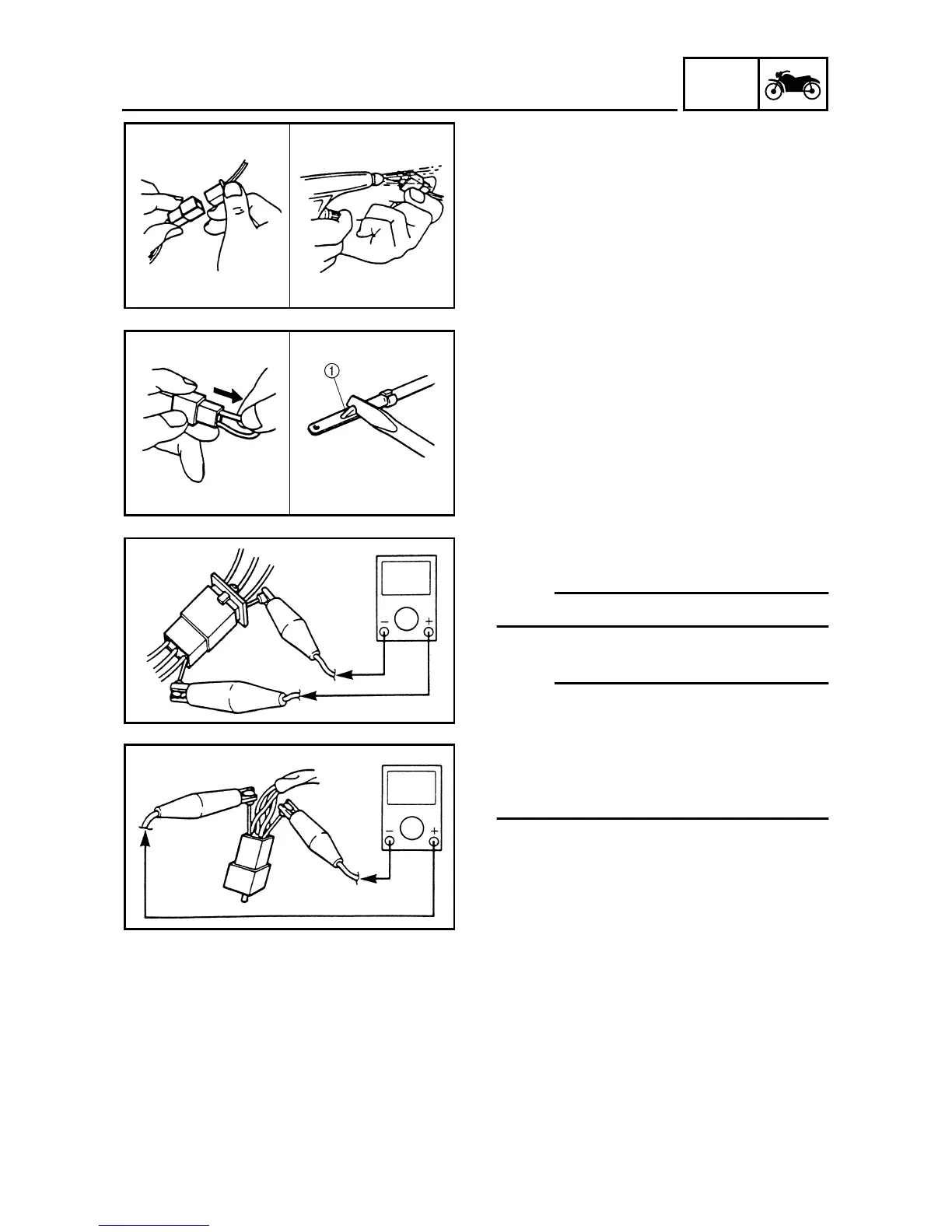 ①

− +

− +