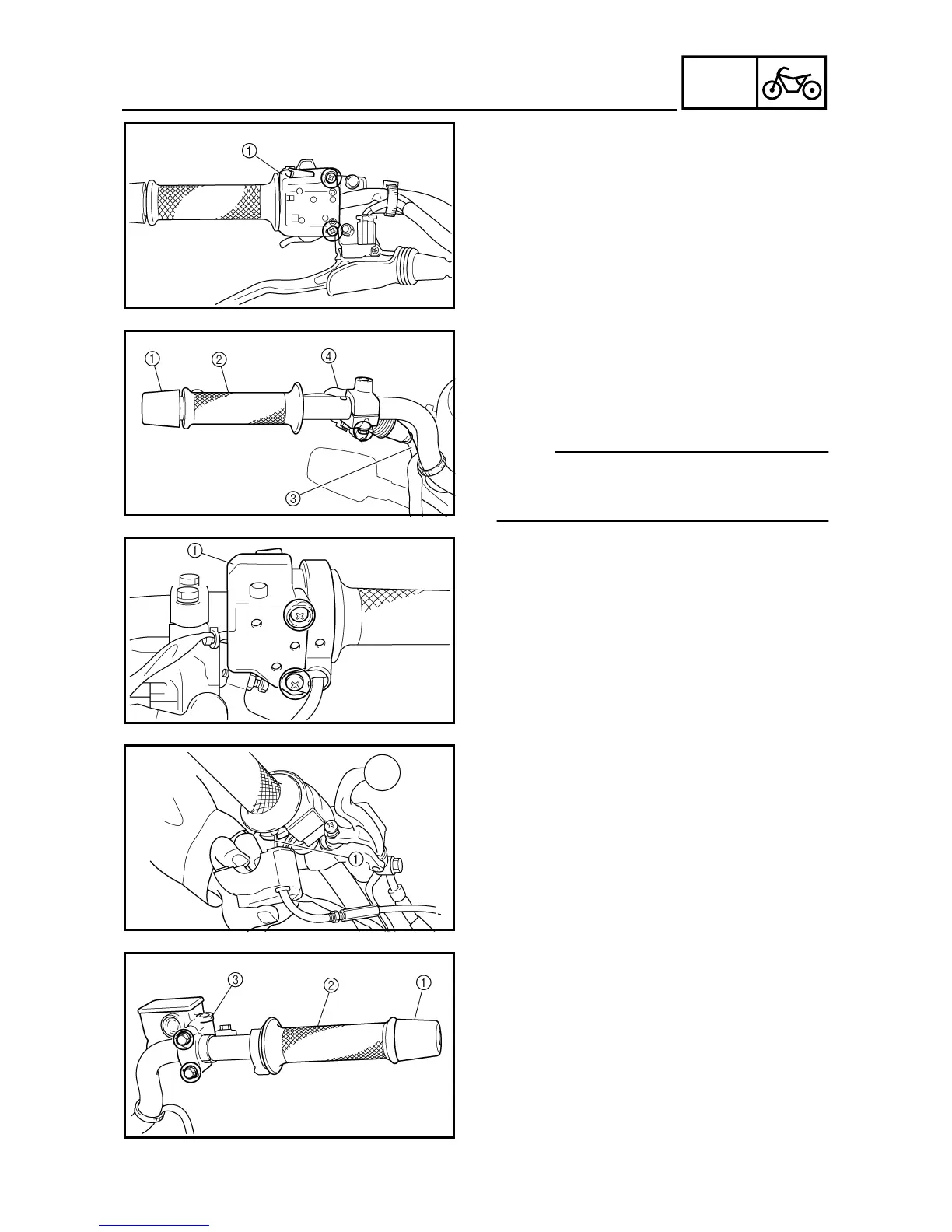 ①

①
②
④
③

①

①

③
②
①