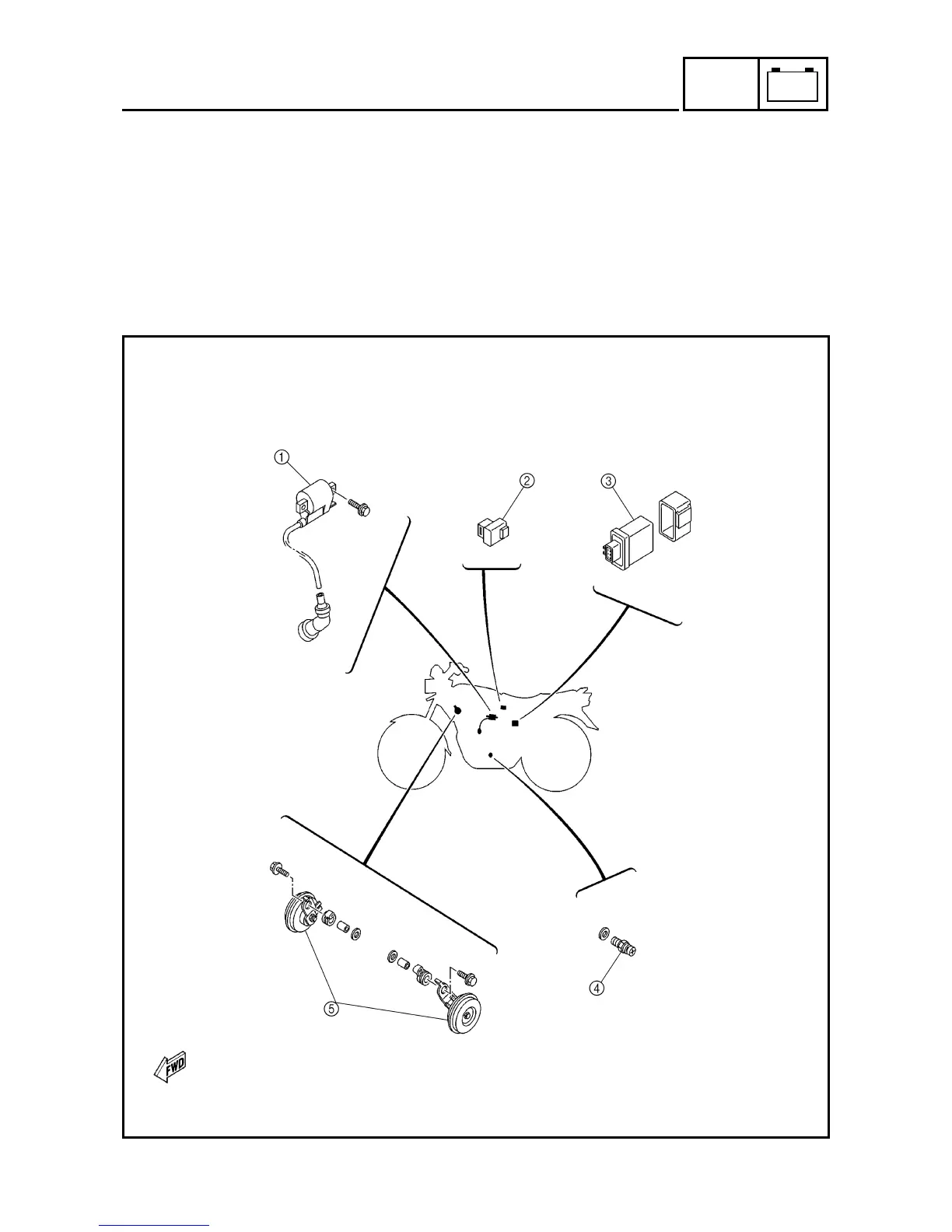 ①

②

③

④

⑤

FWD