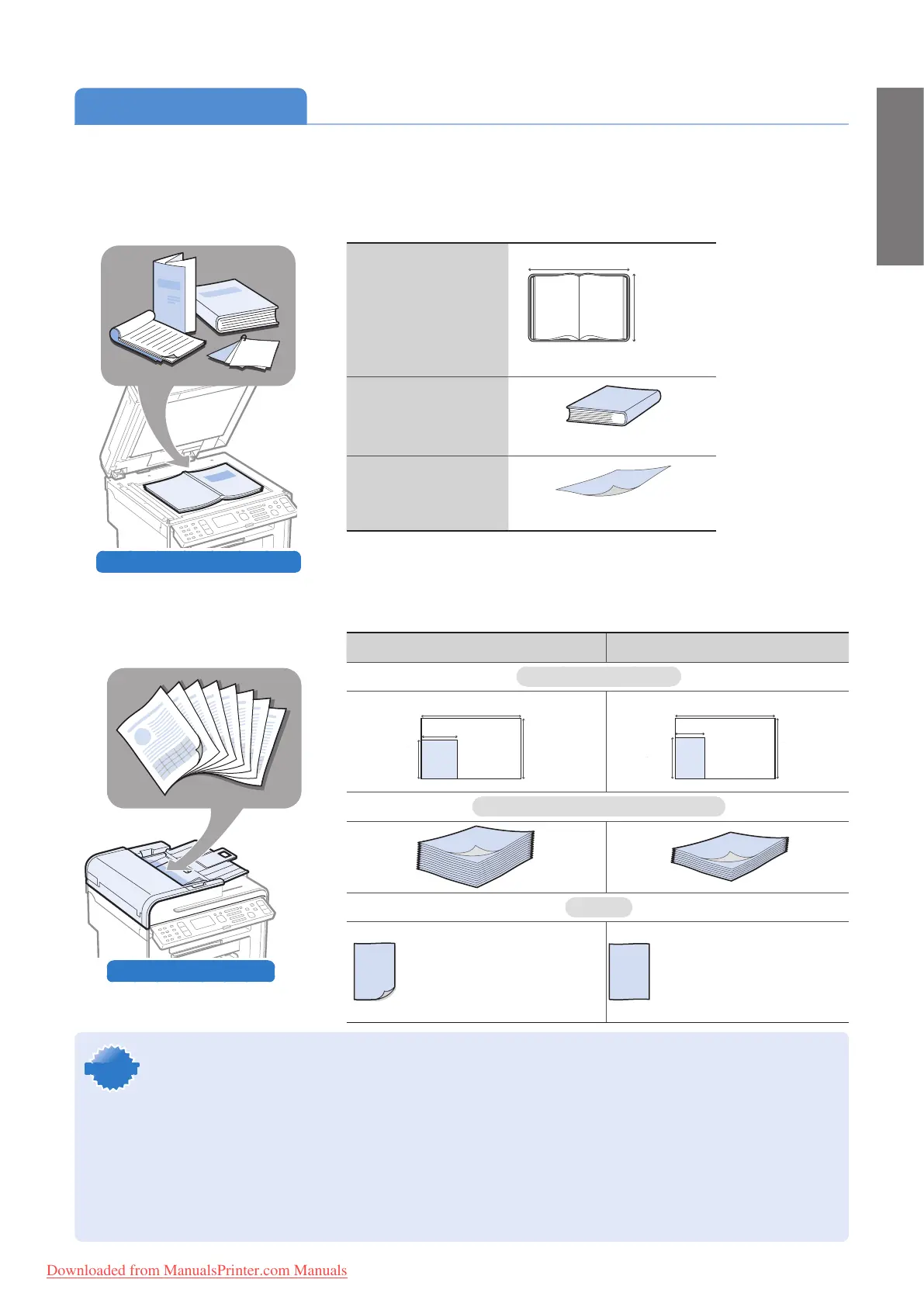 Downloaded from ManualsPrinter.com Manuals