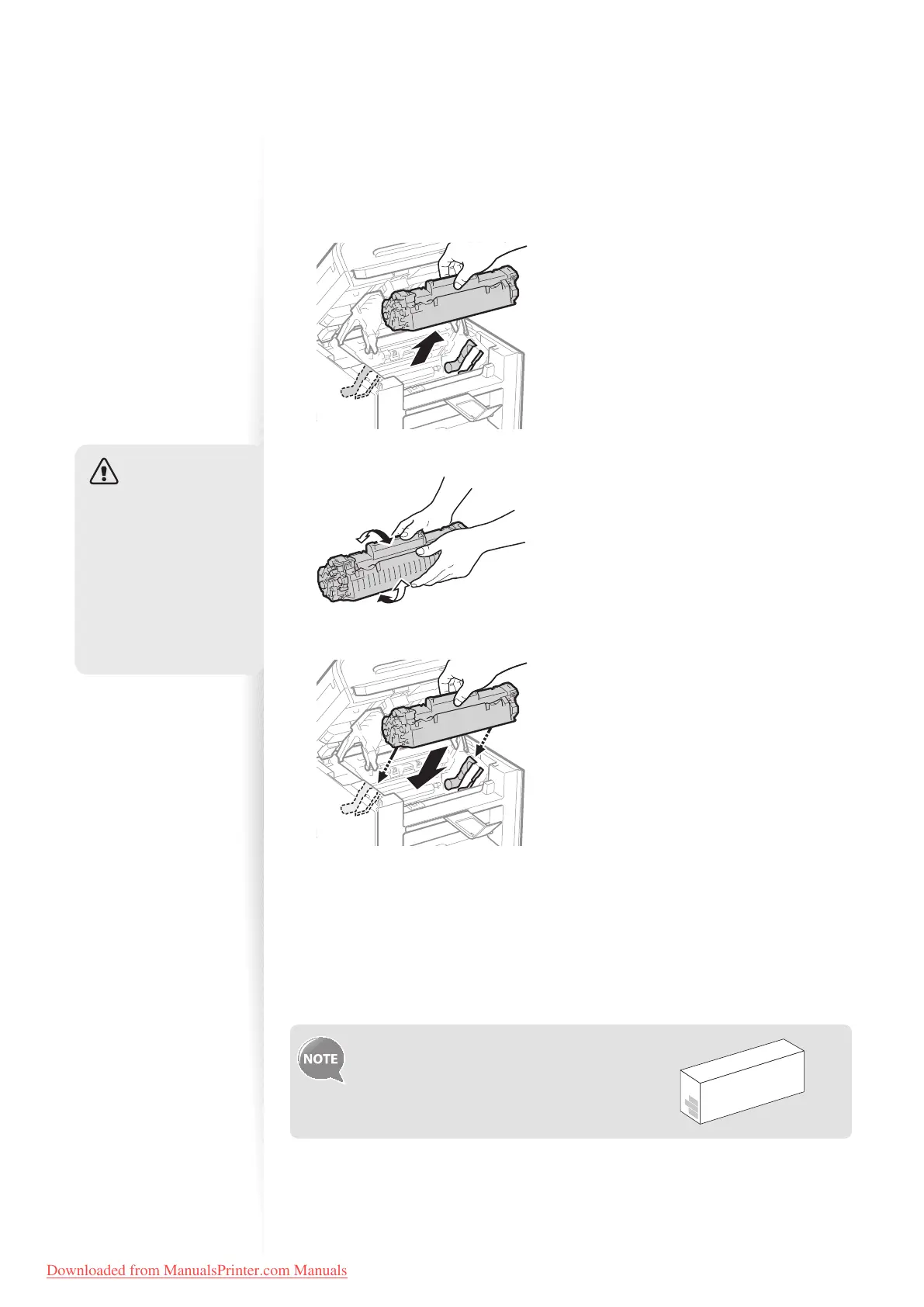 NOTE

Downloaded from ManualsPrinter.com Manuals