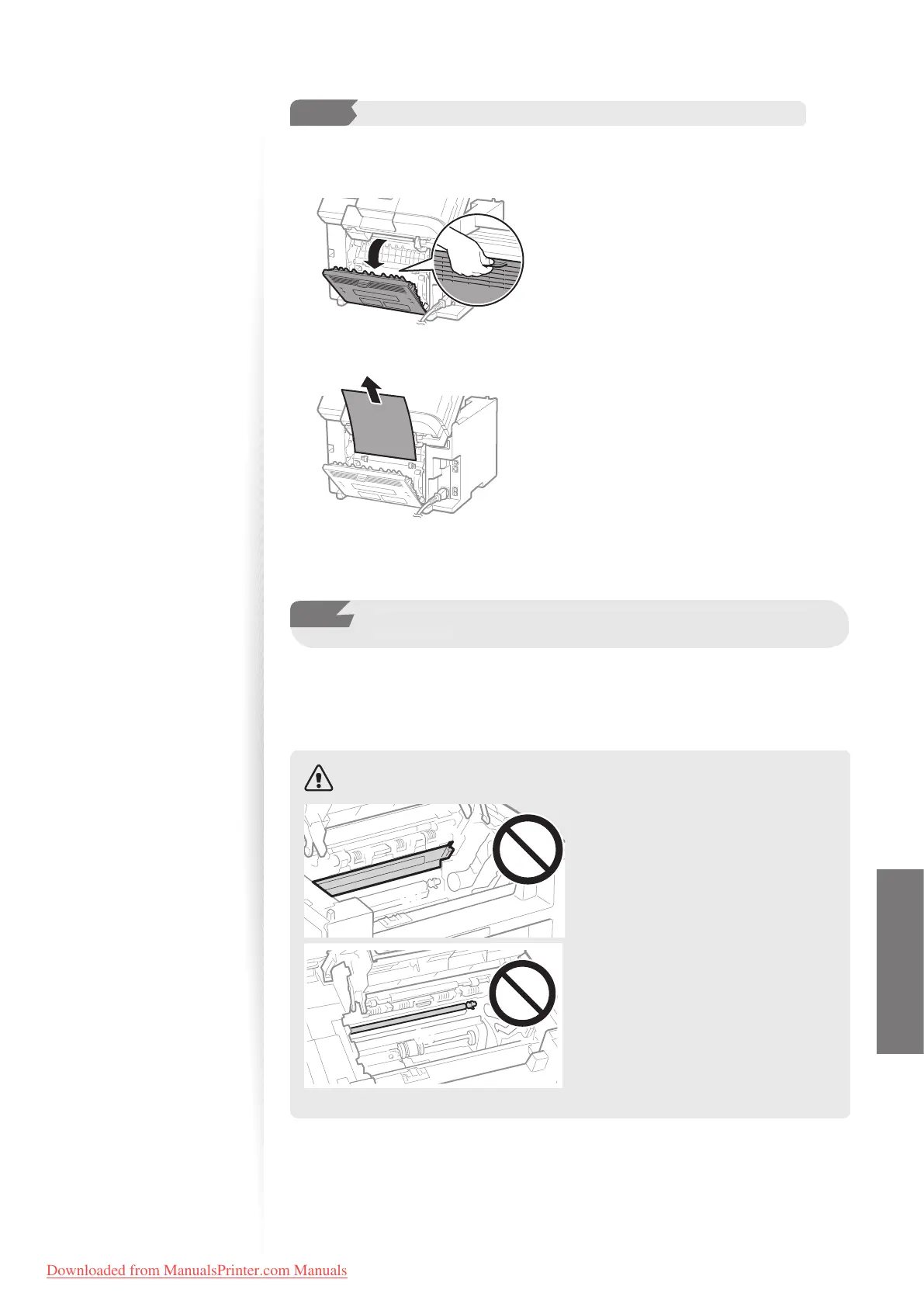 Downloaded from ManualsPrinter.com Manuals