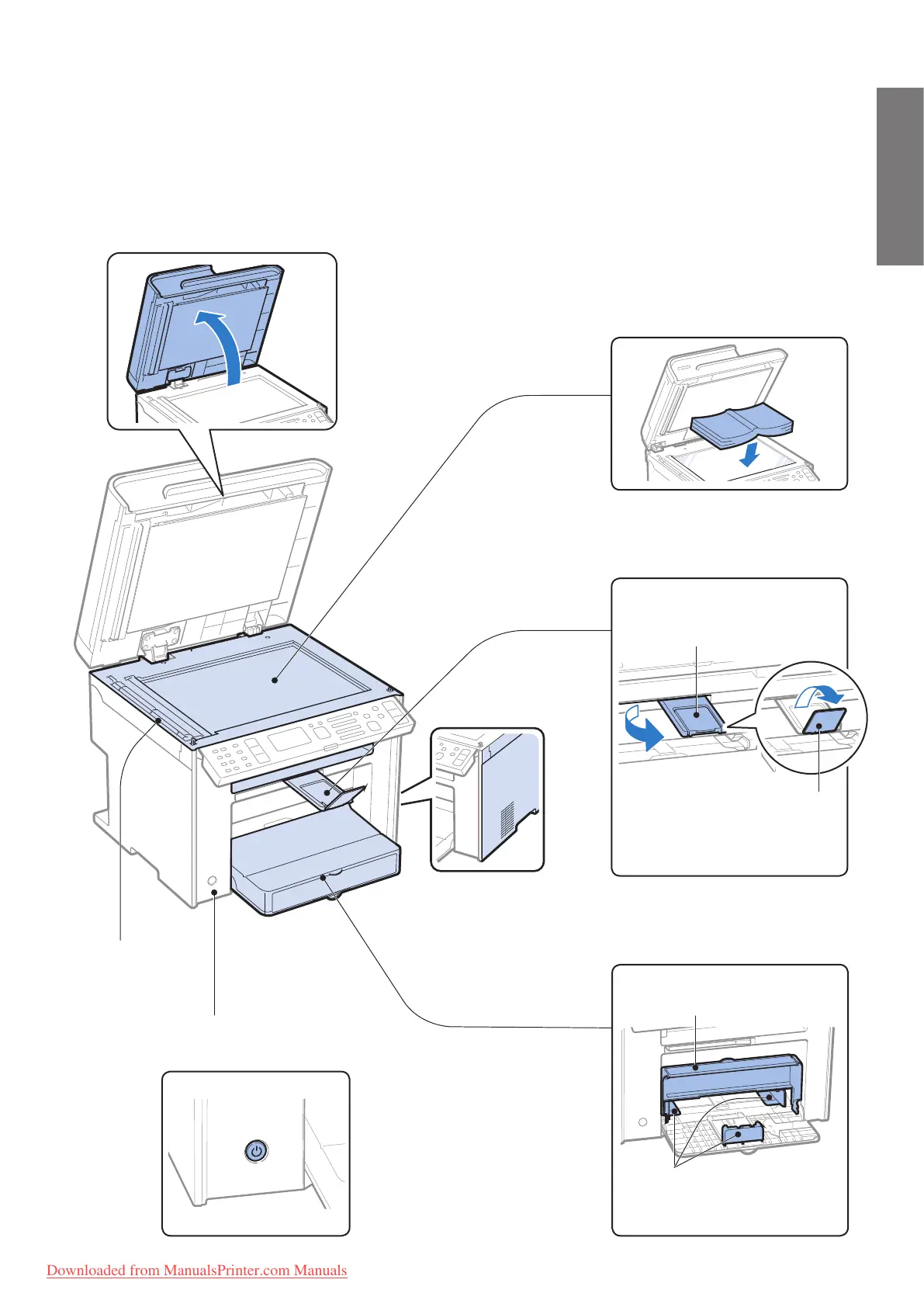 Downloaded from ManualsPrinter.com Manuals