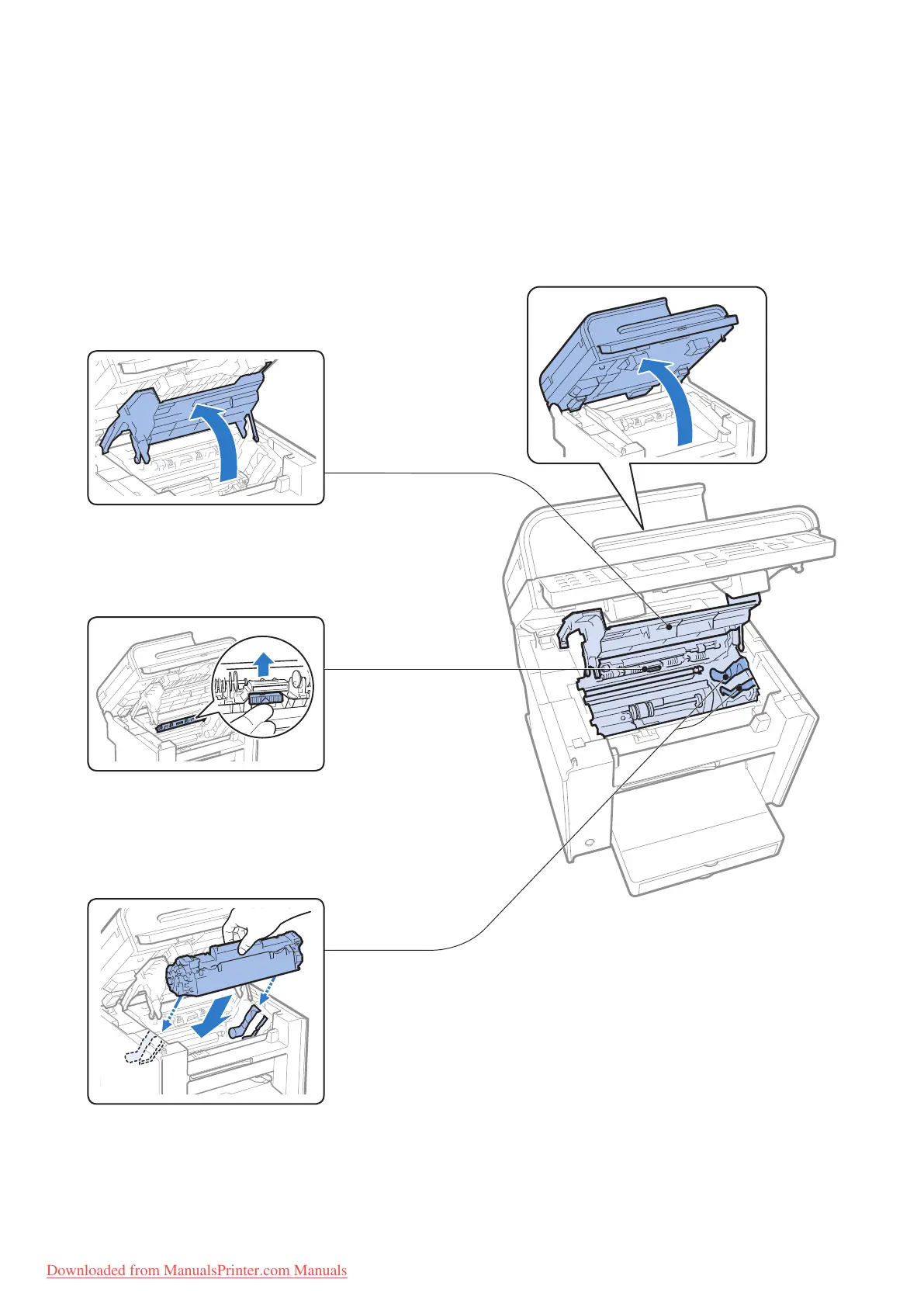 Downloaded from ManualsPrinter.com Manuals