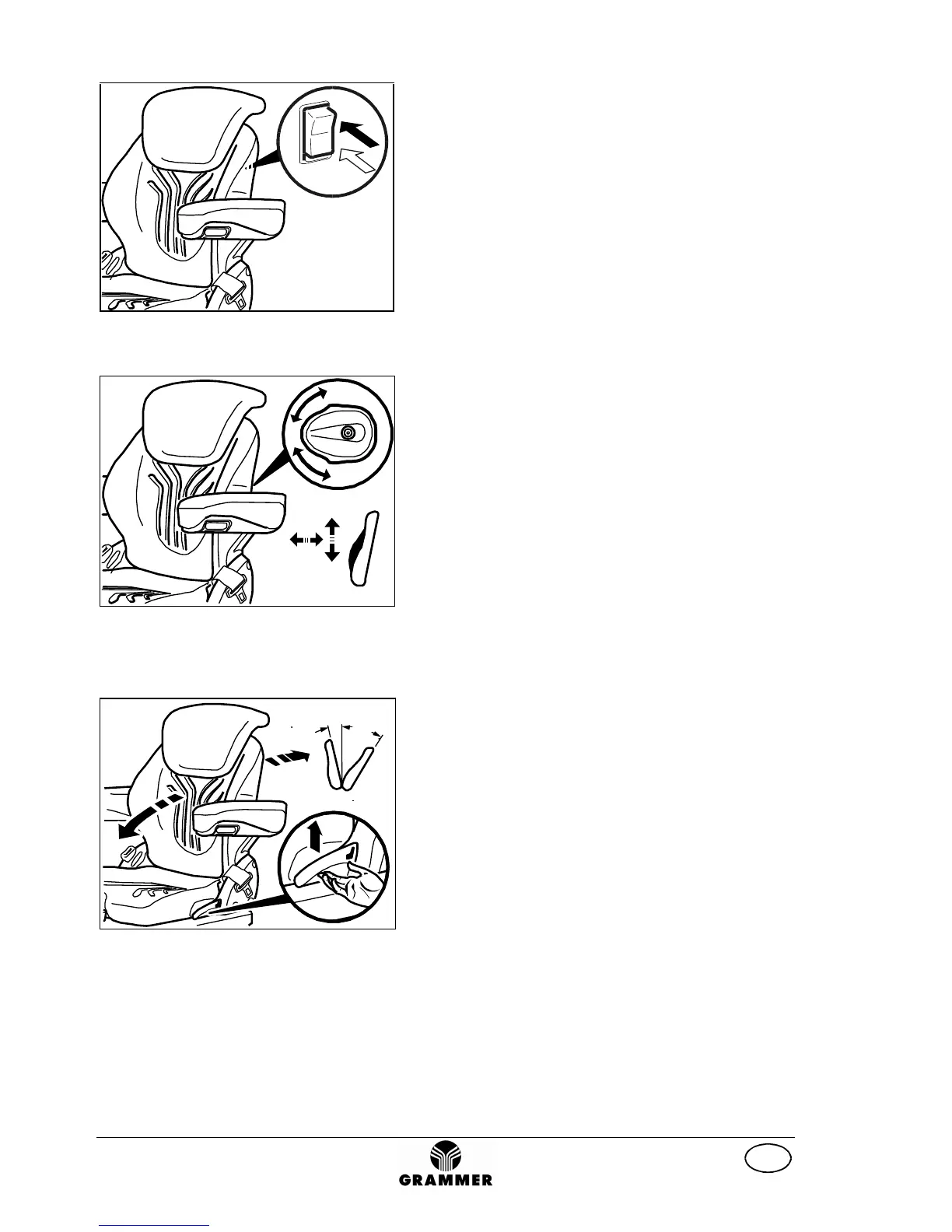 GRAMMER