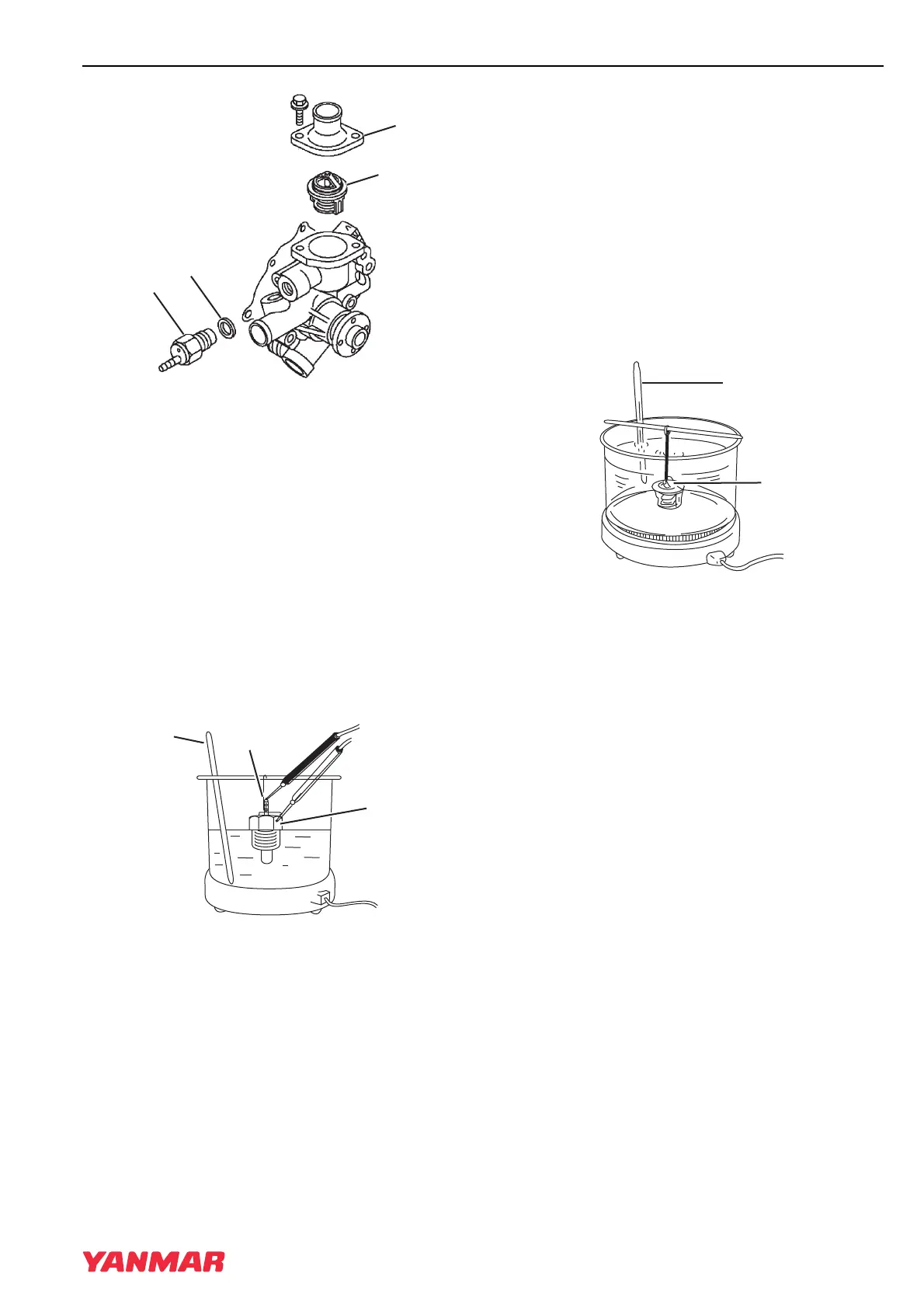 YANMAR