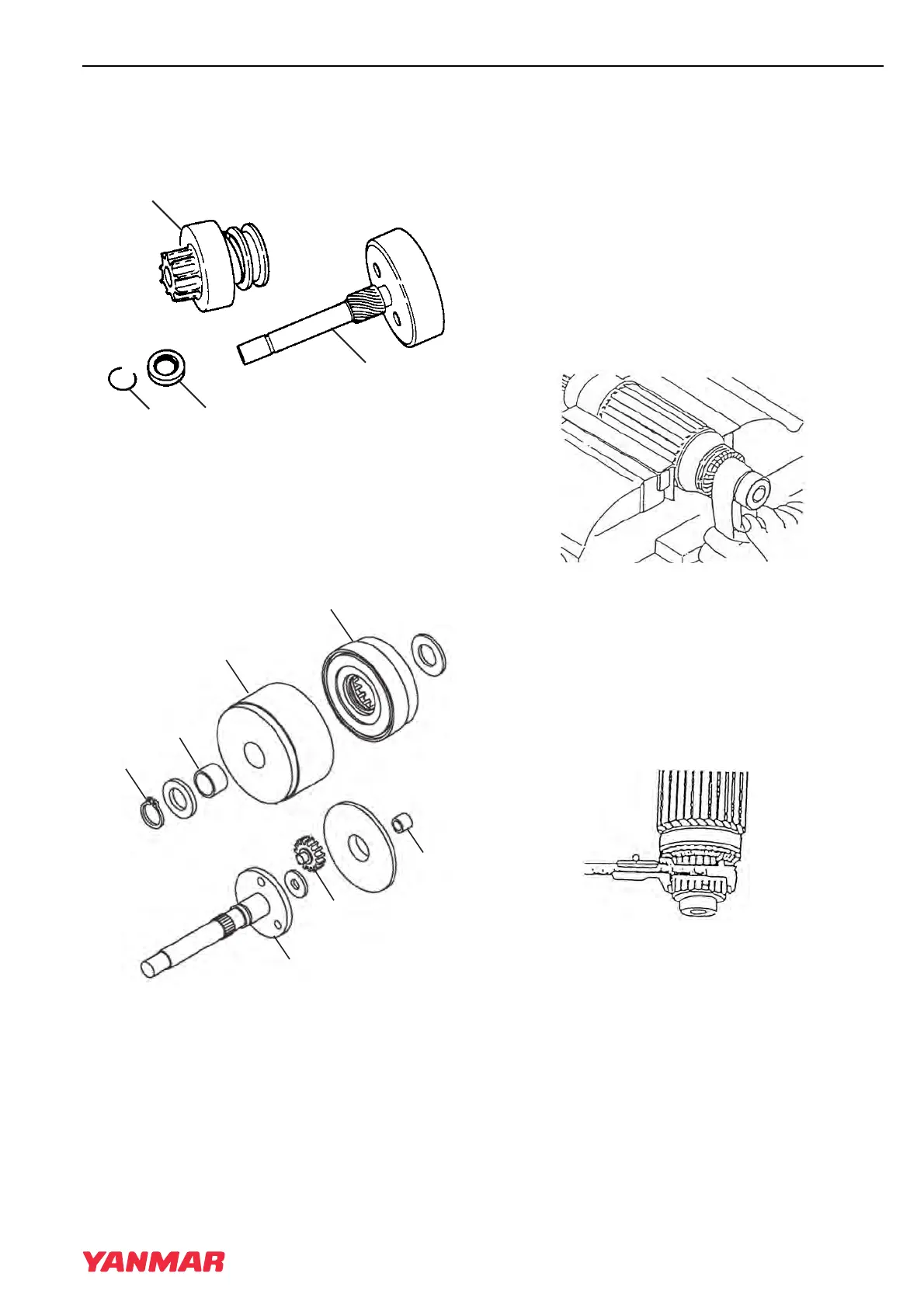 YANMAR