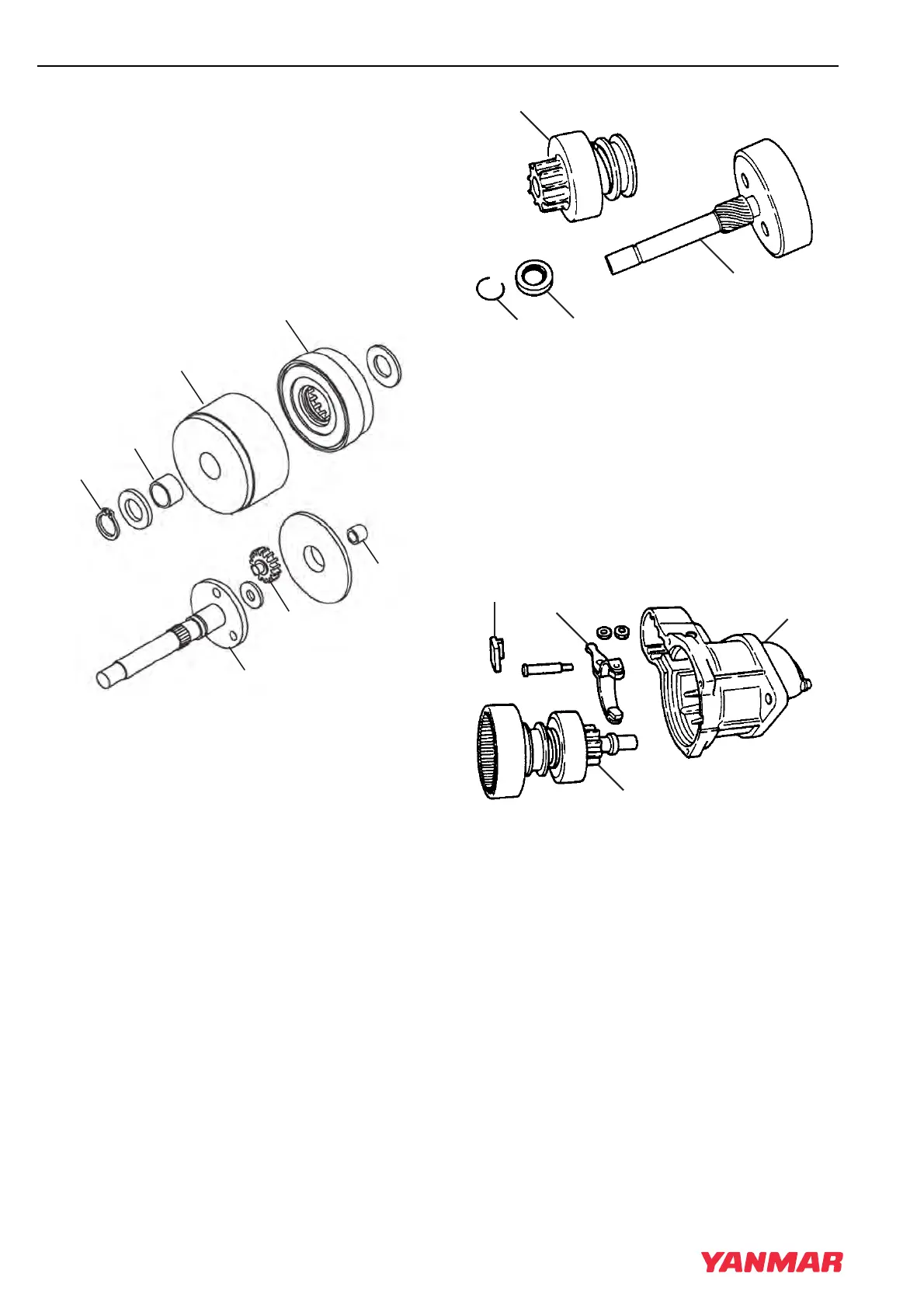 YANMAR