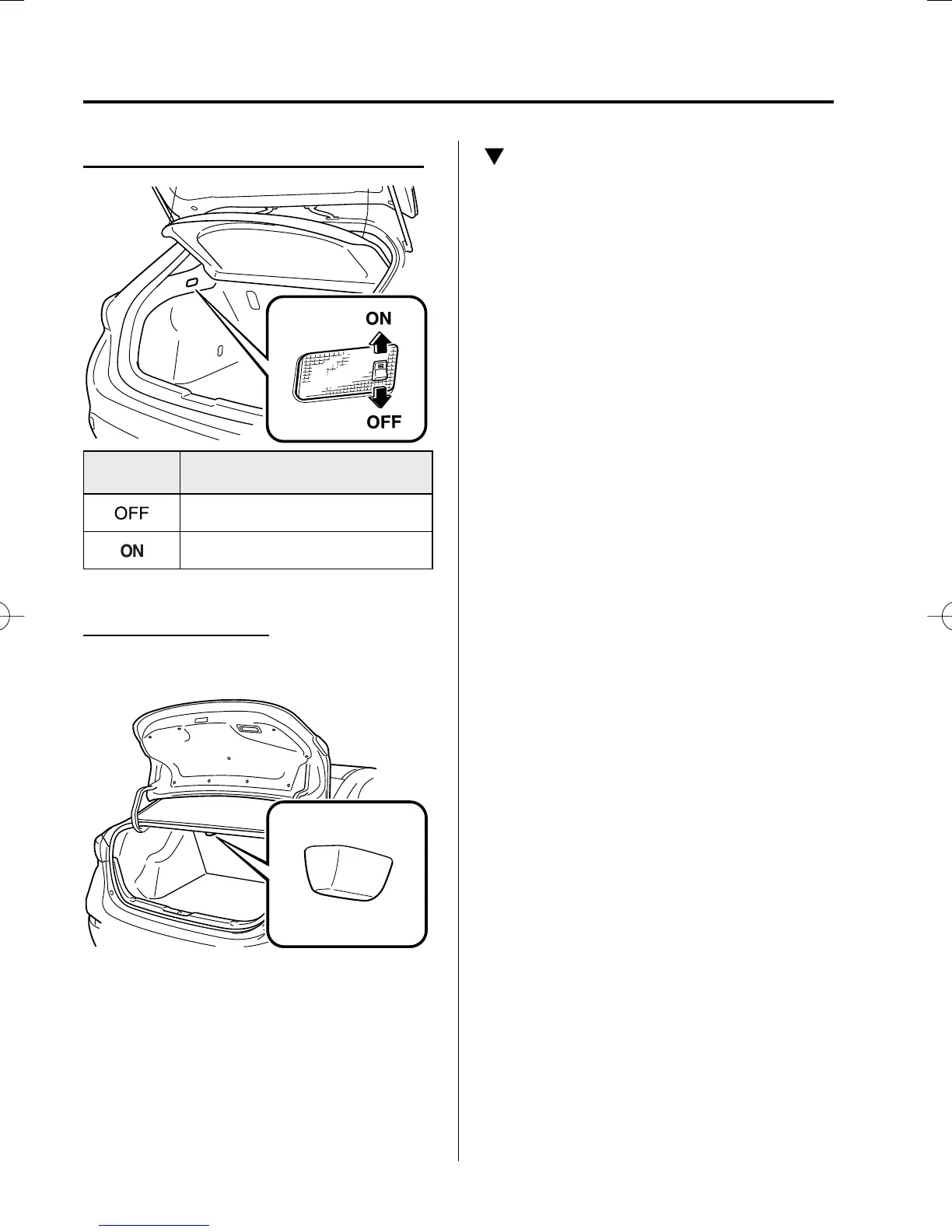 ON

OFF

| | |
|---|---|
| OFF | |
| ON | |