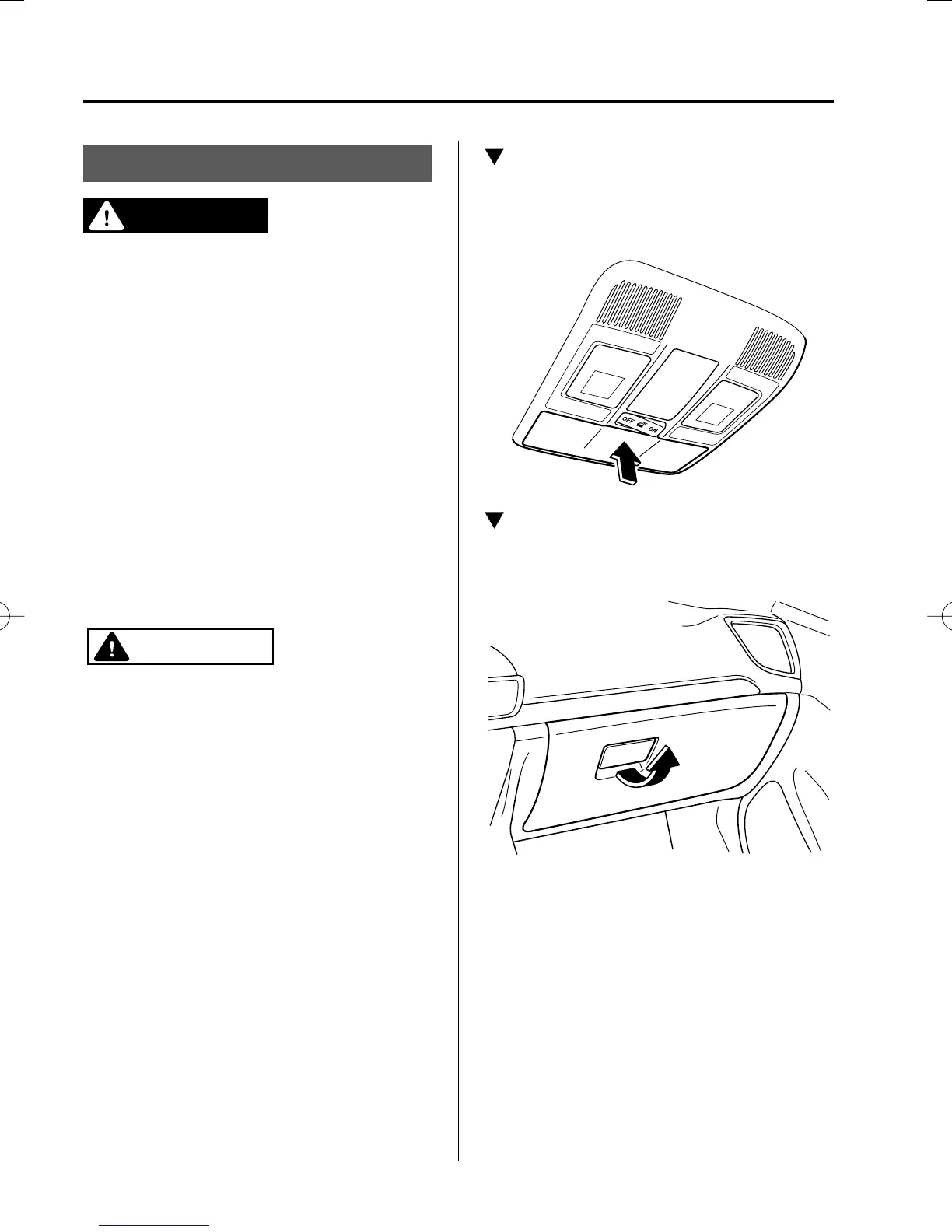 OFF ON