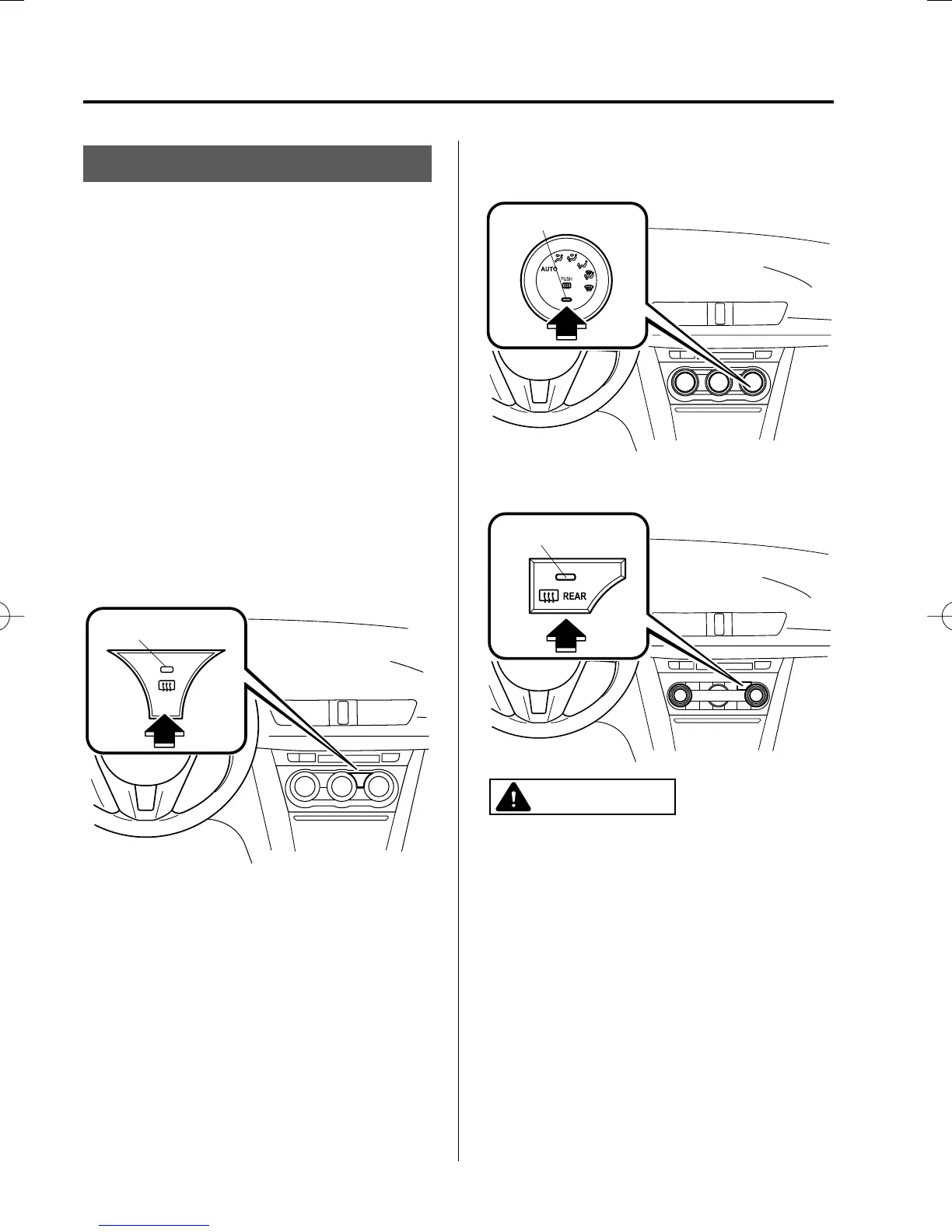 AUTO

PUSH

REAR