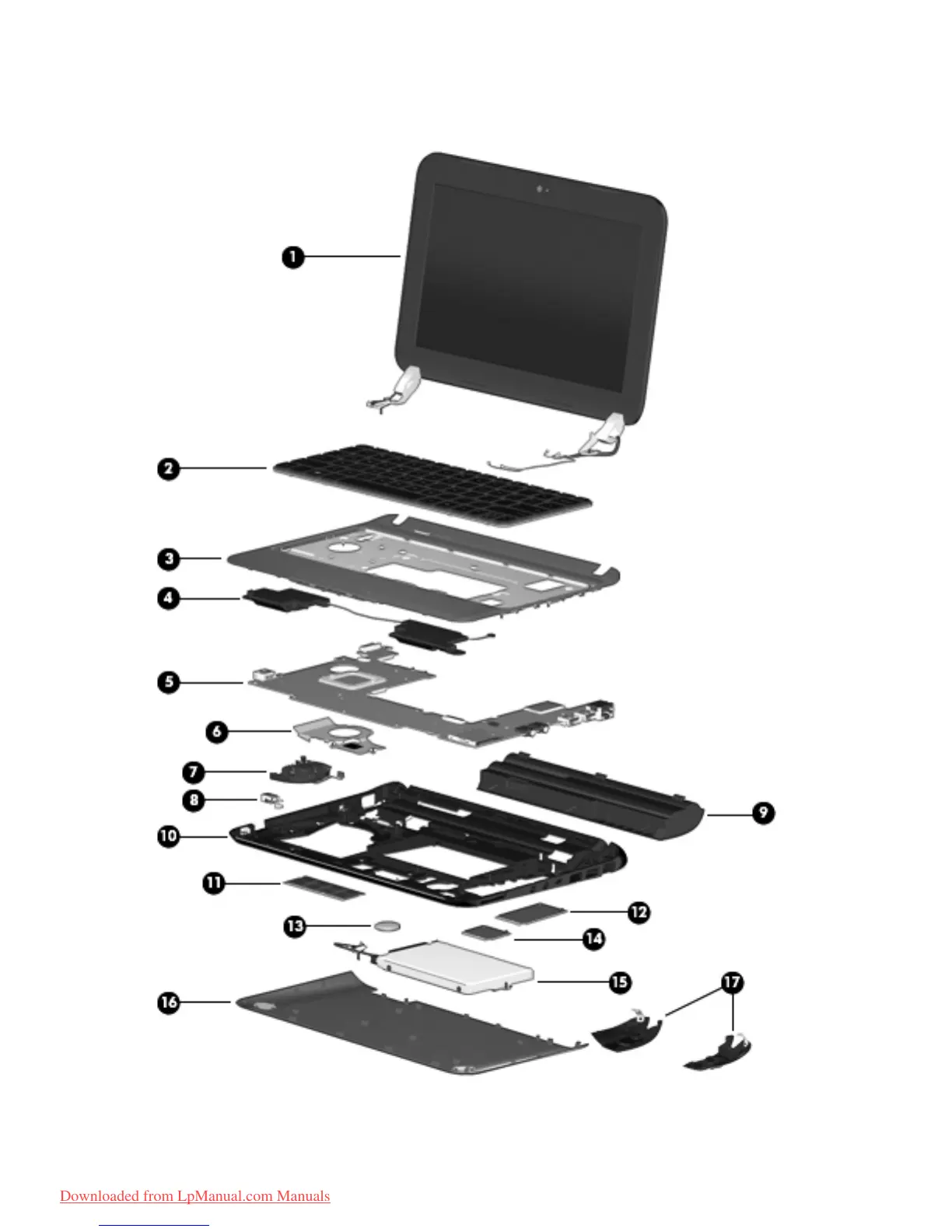 1

2

3

4

5

6

7

8

9

10

11

12

13

14

15

16

17

Downloaded from LpManual.com Manuals