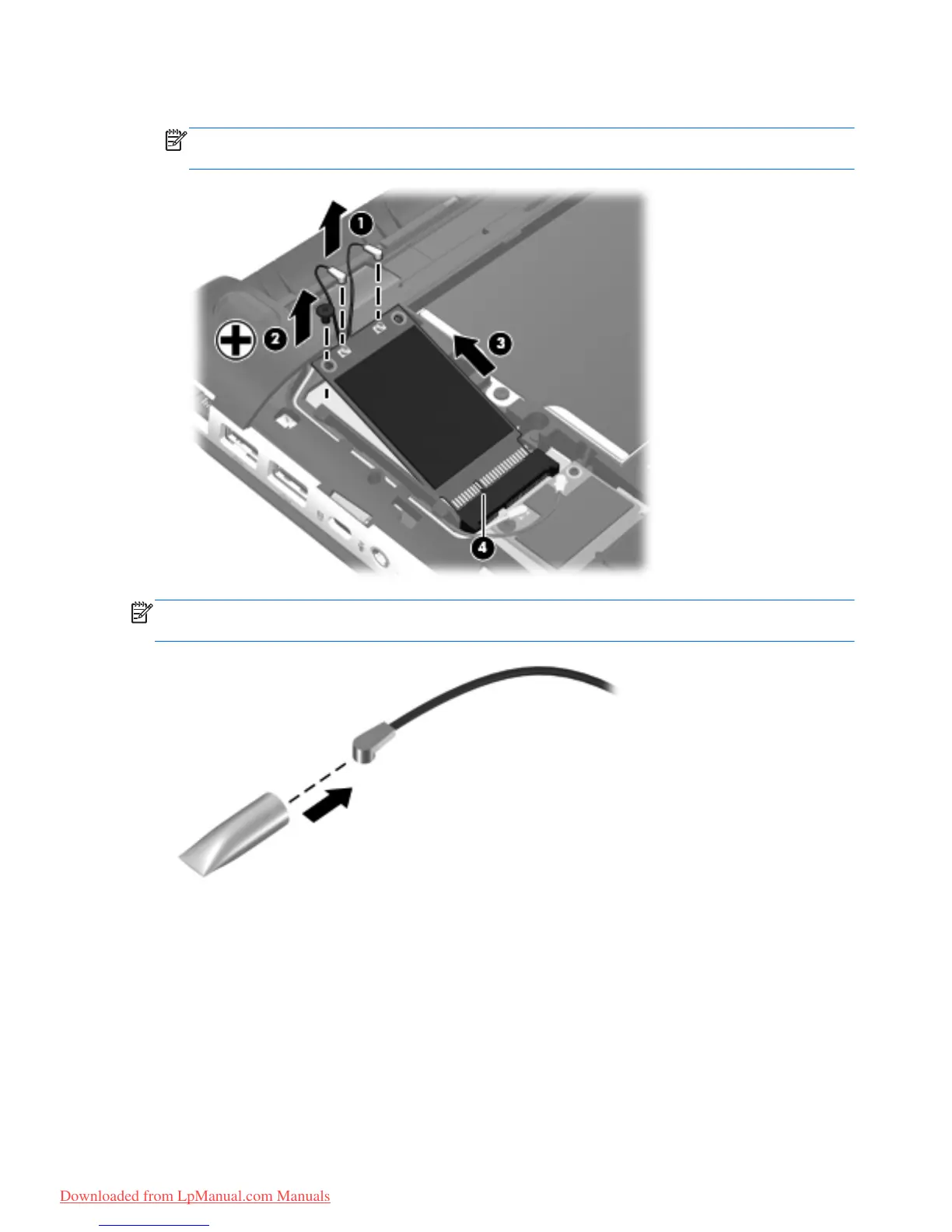 1

2

3

4

Downloaded from LpManual.com Manuals