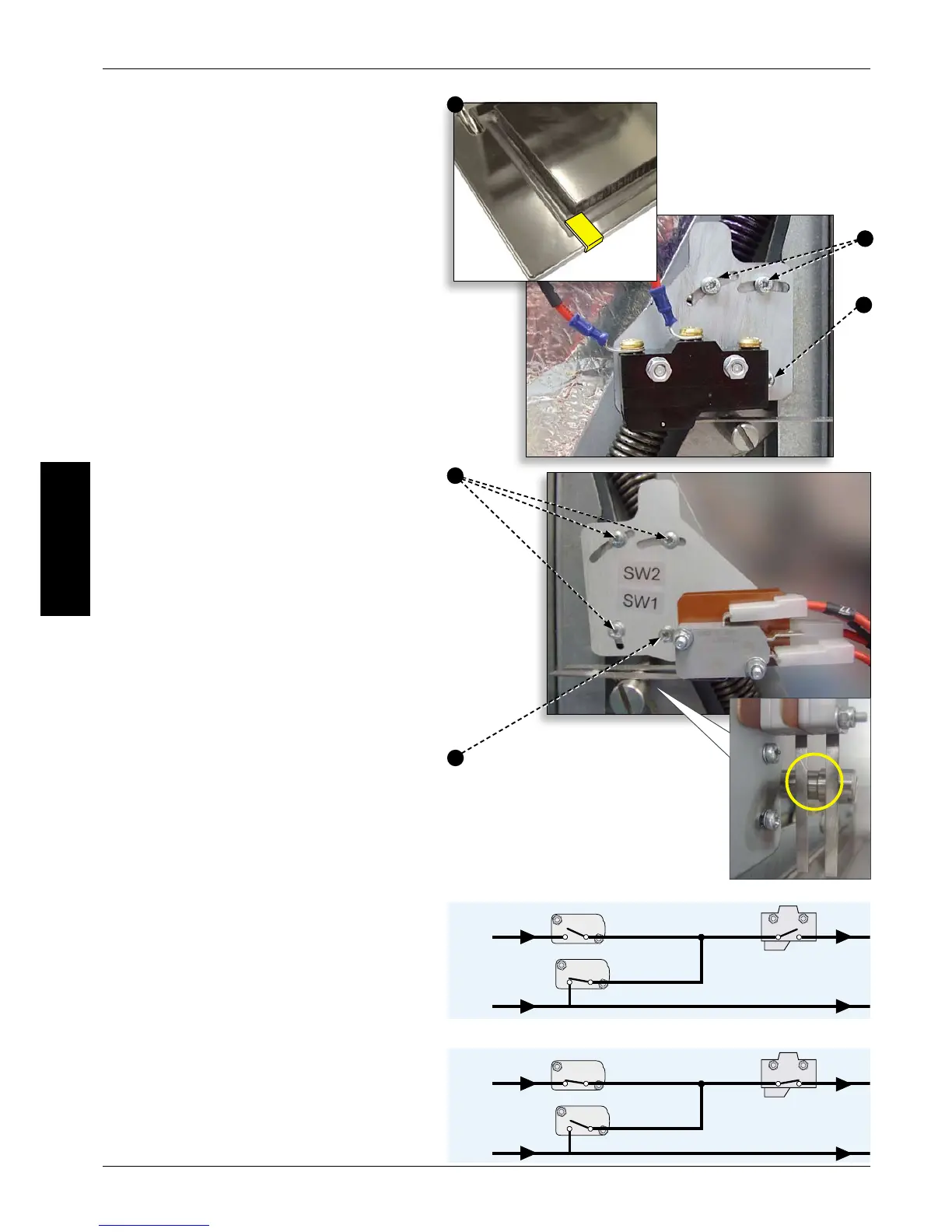 SW2

SW1