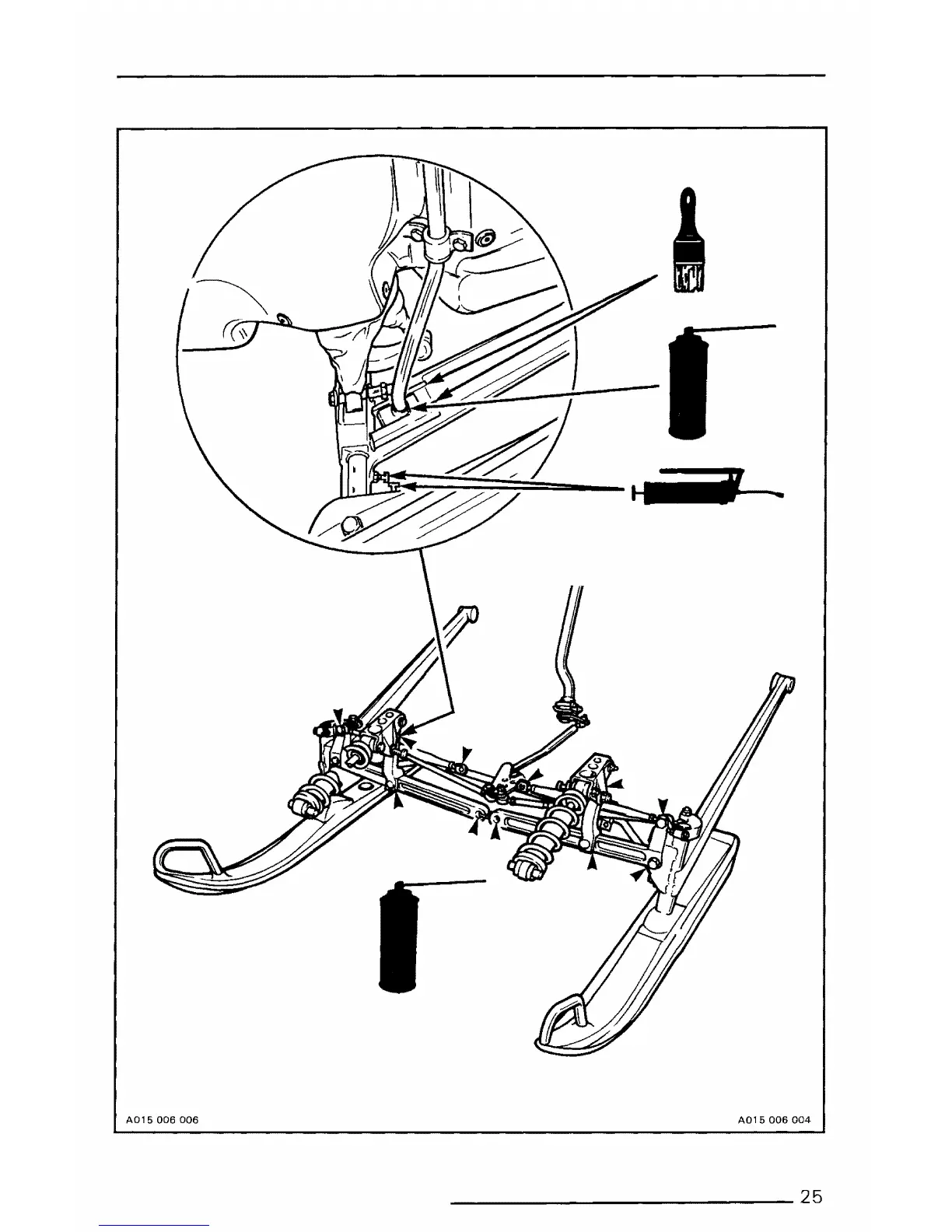 A015 006 006

A015 006 004

25