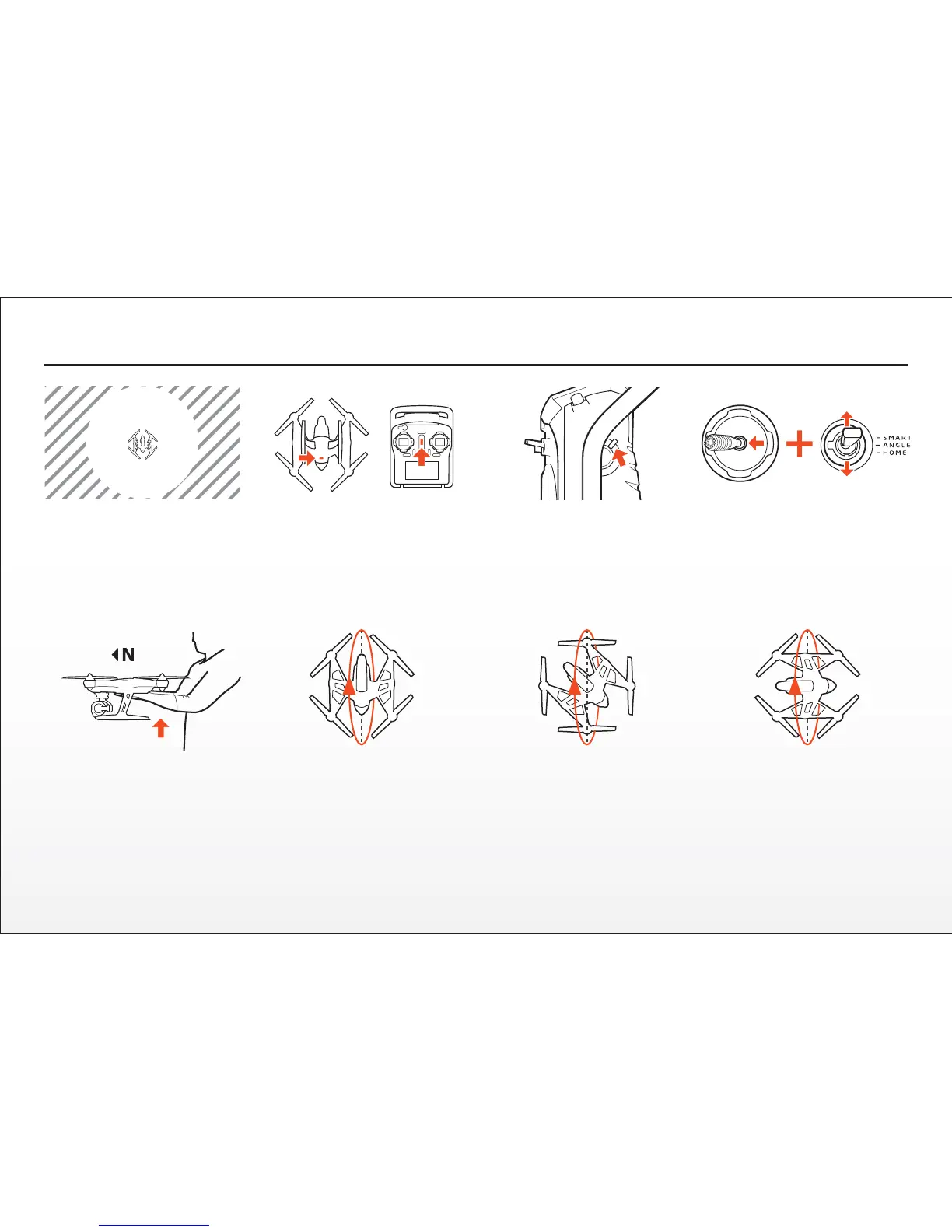 SMART
ANGLE
HOME

N