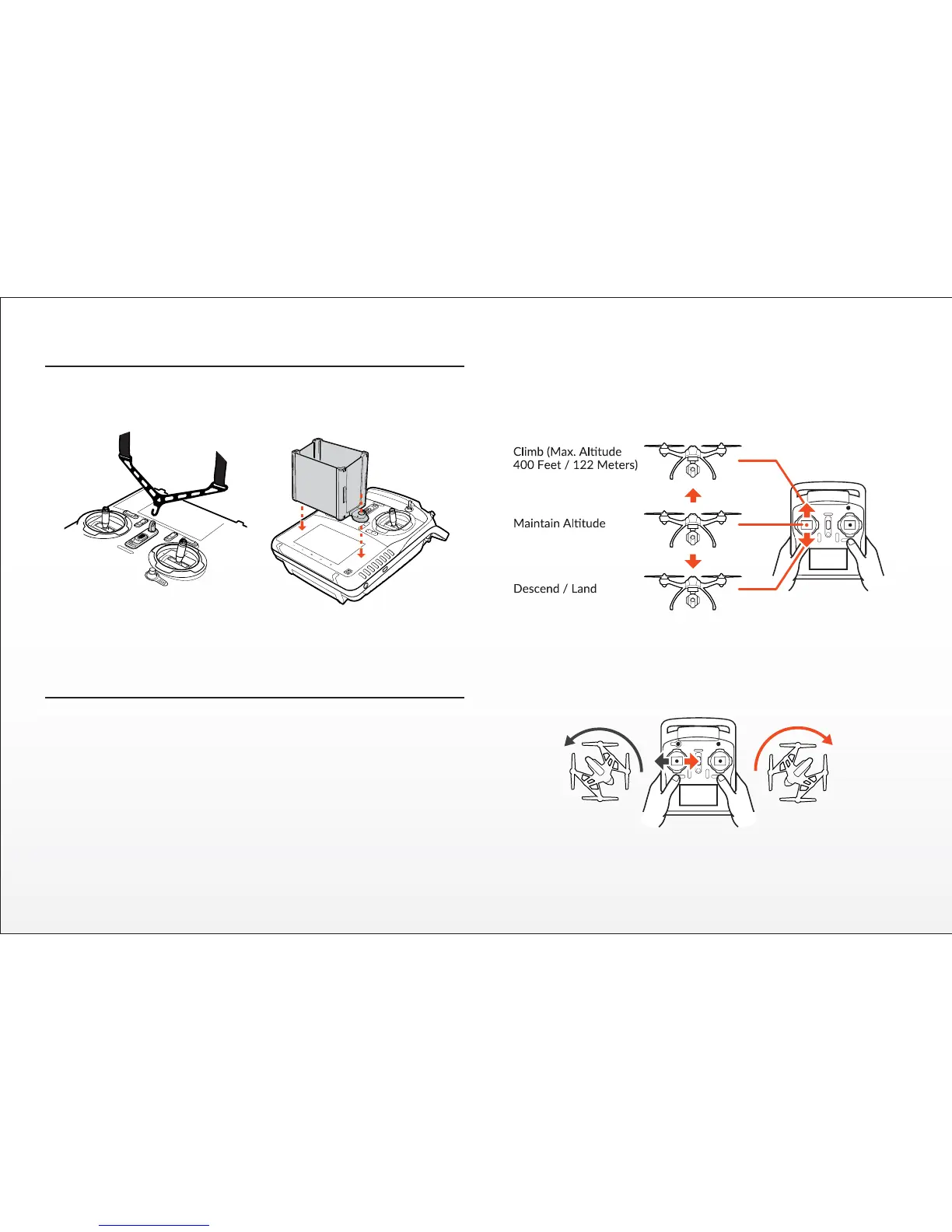 Climb (Max. Altitude 400 Feet / 122 Meters)

Maintain Altitude

Descend / Land