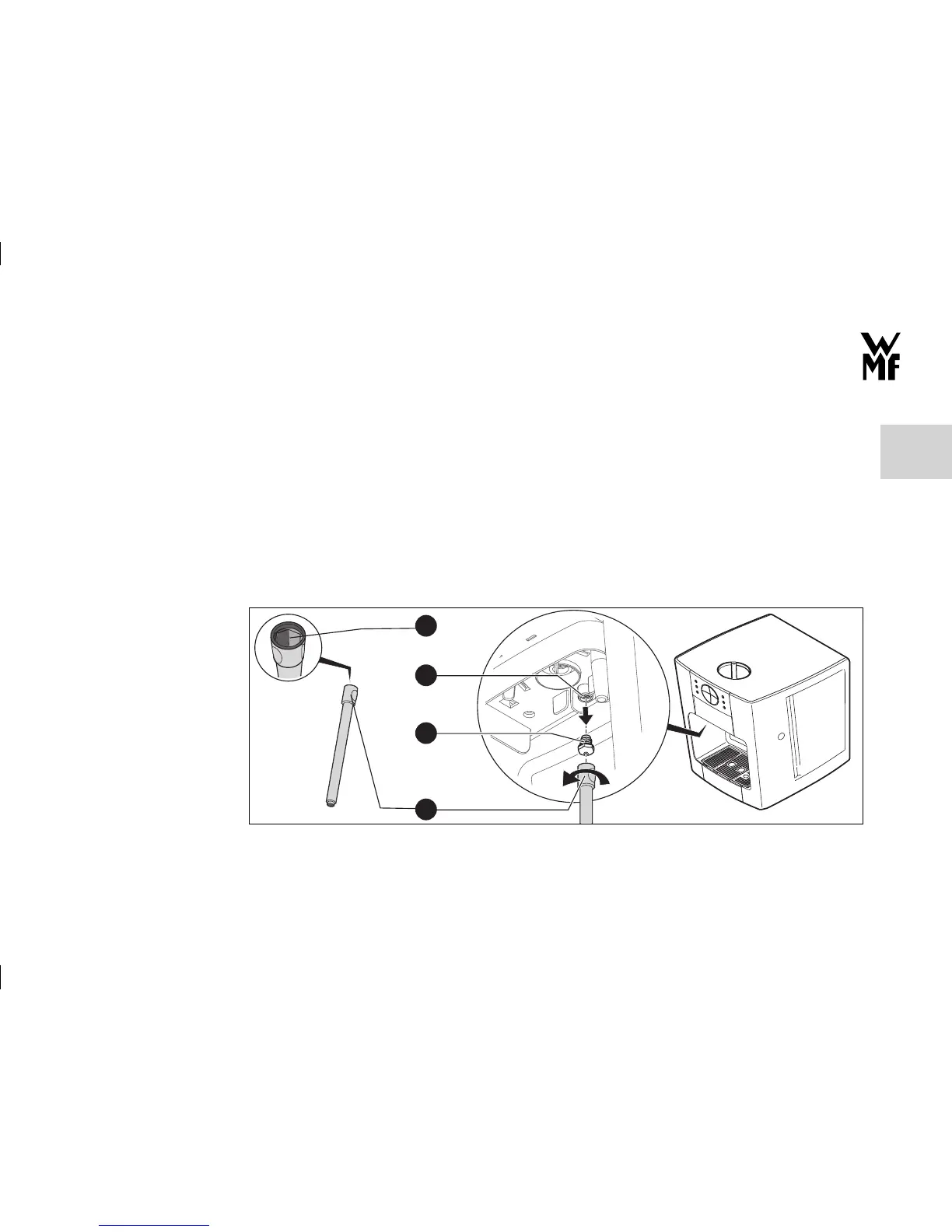 WMF