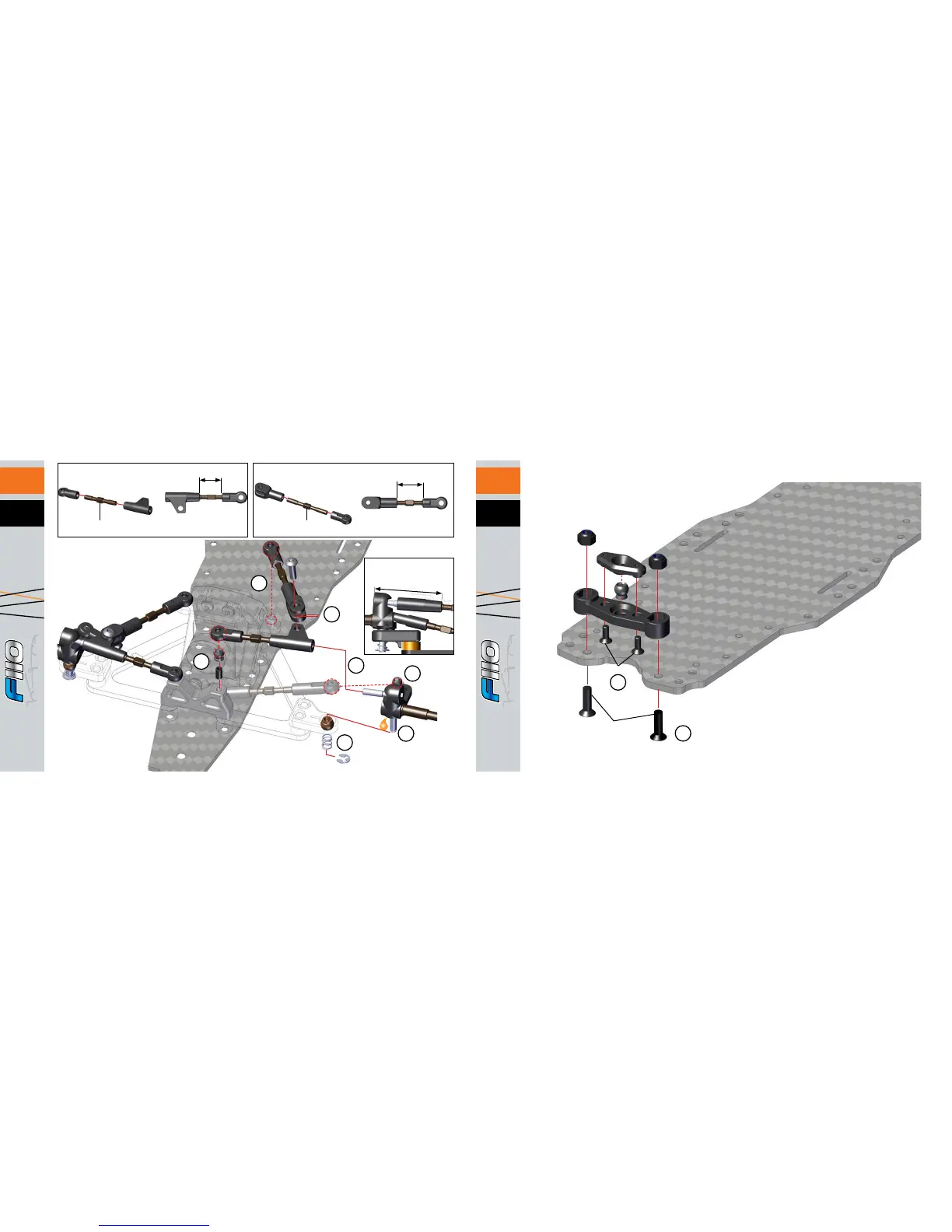 F110

F110