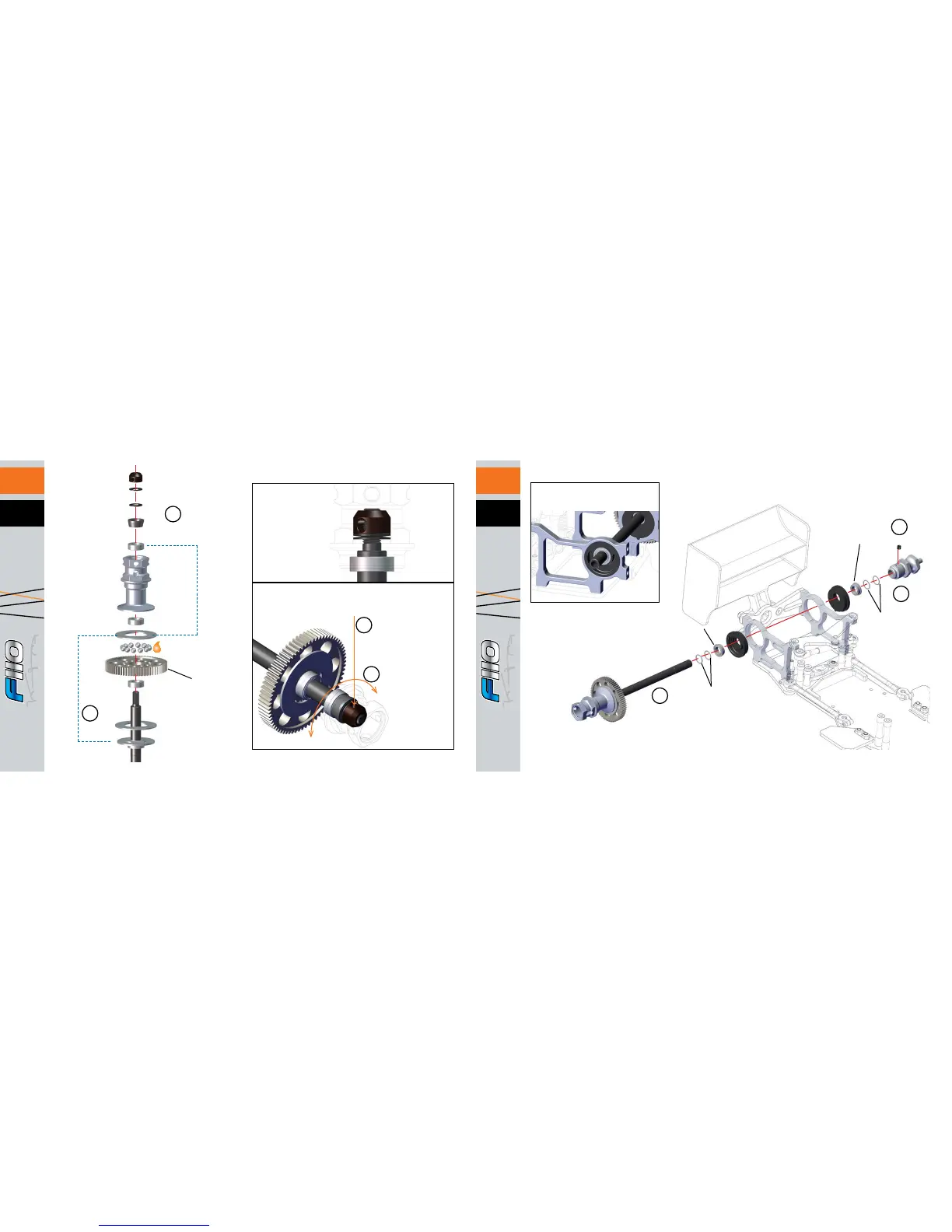 F110

F110