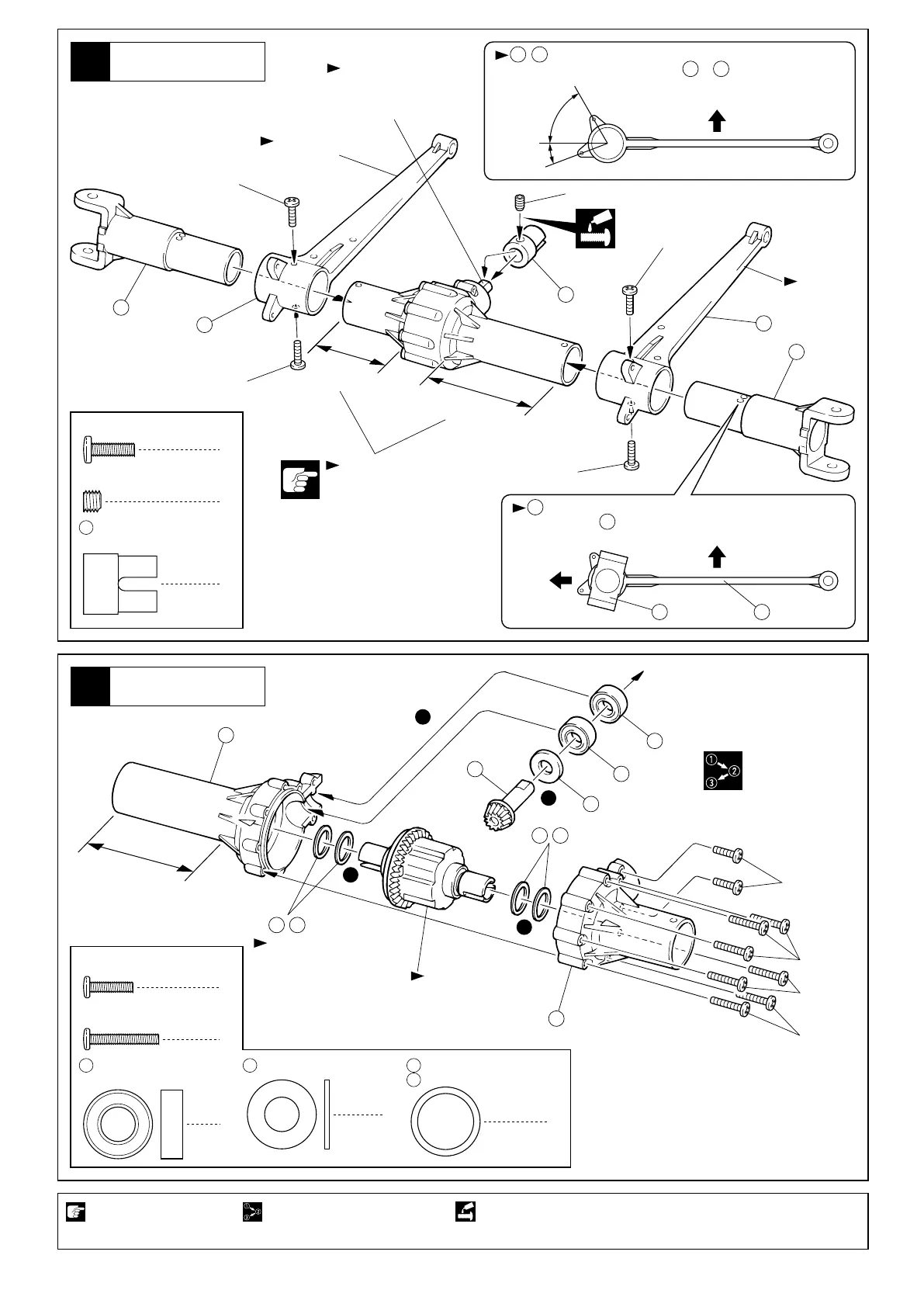 ①
②
③