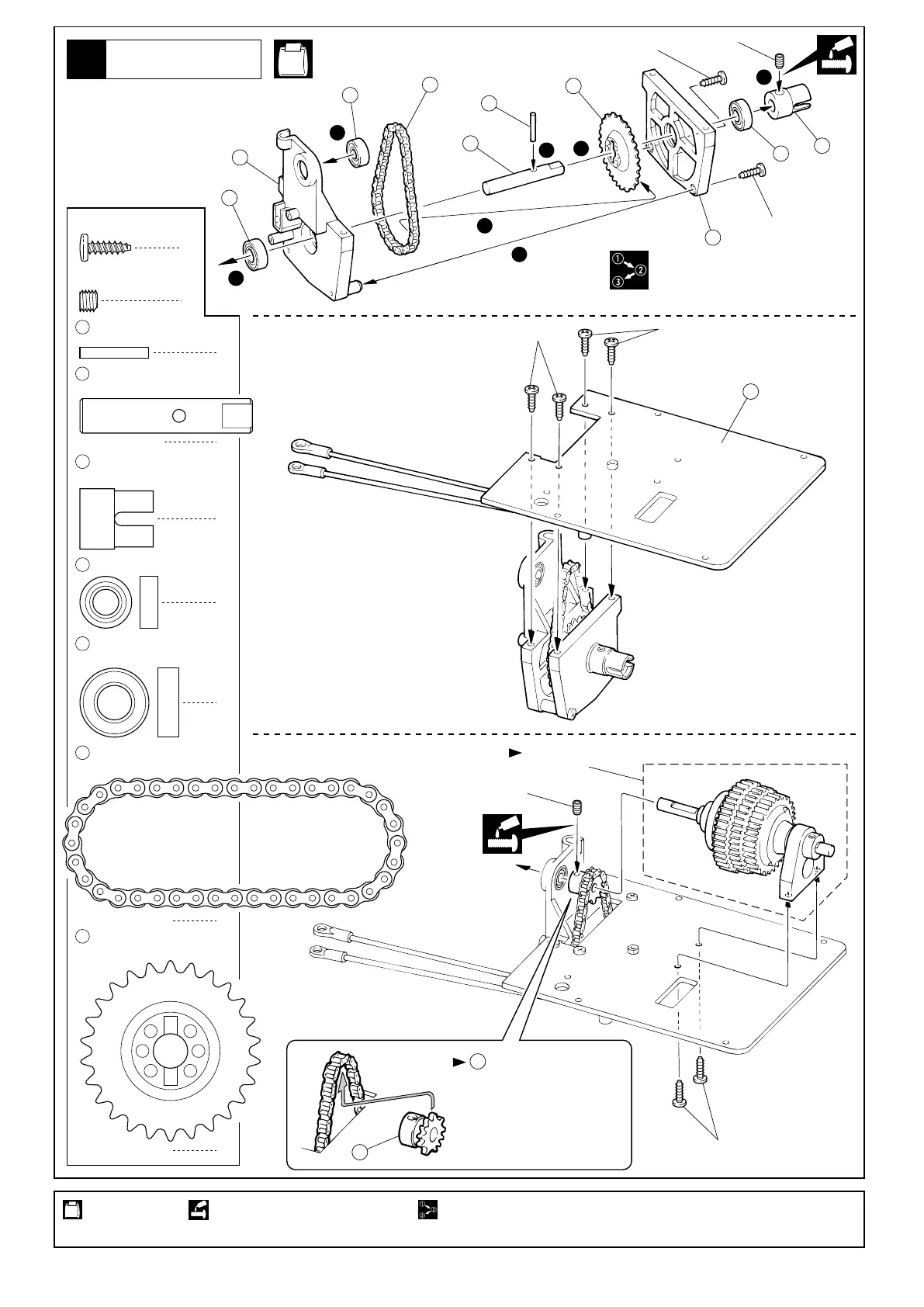 ①
②
③