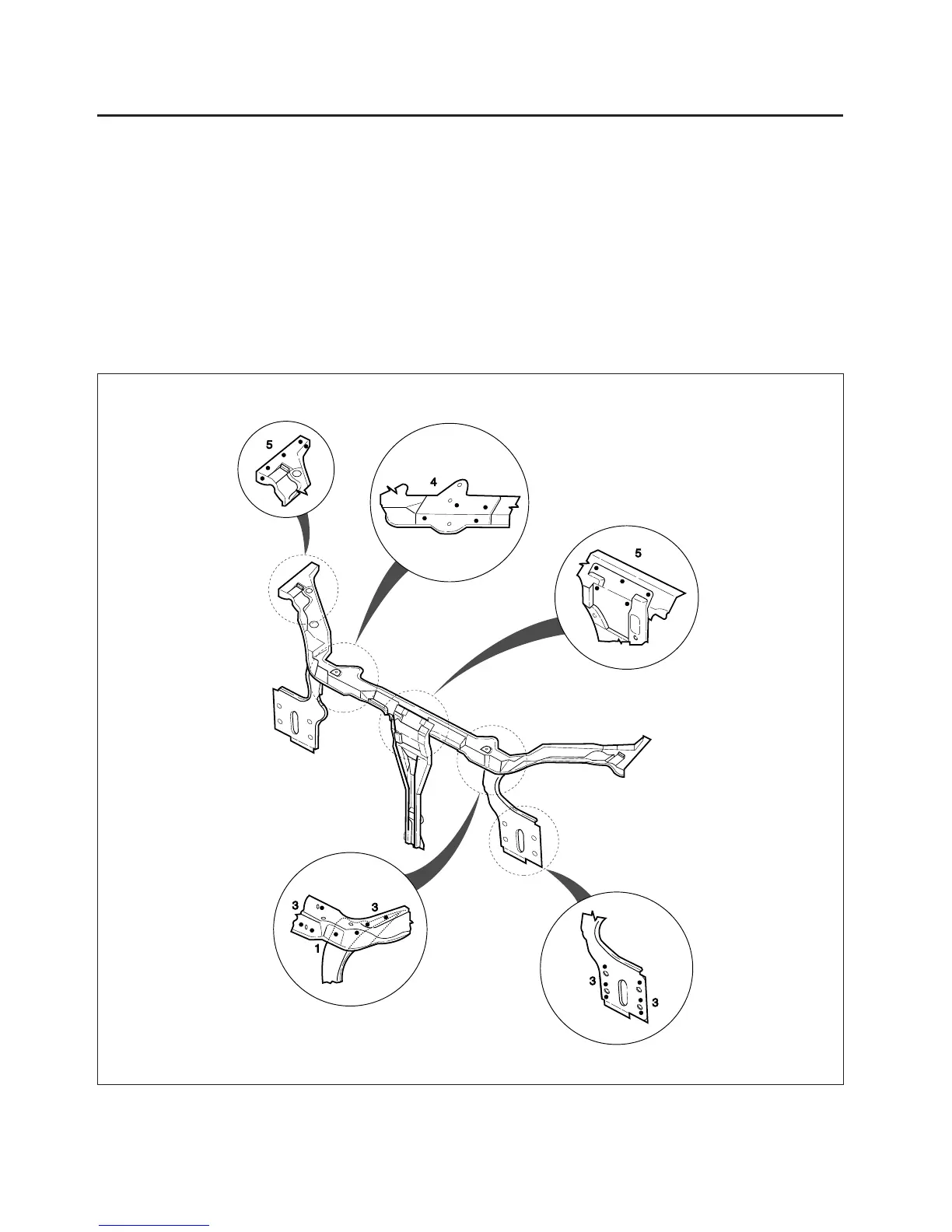 5

4

5

3

3

1

3

3