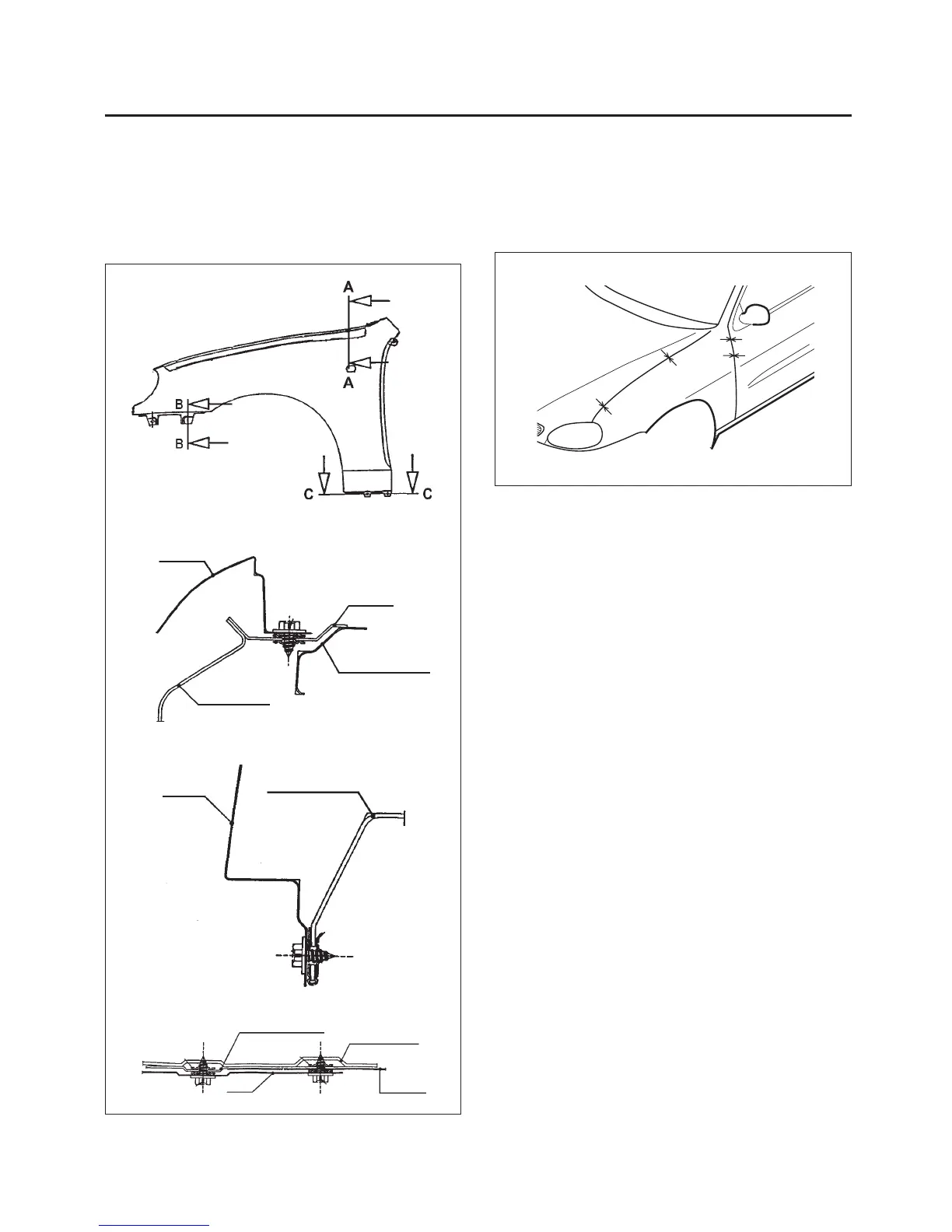 A

A

B

B

C

C