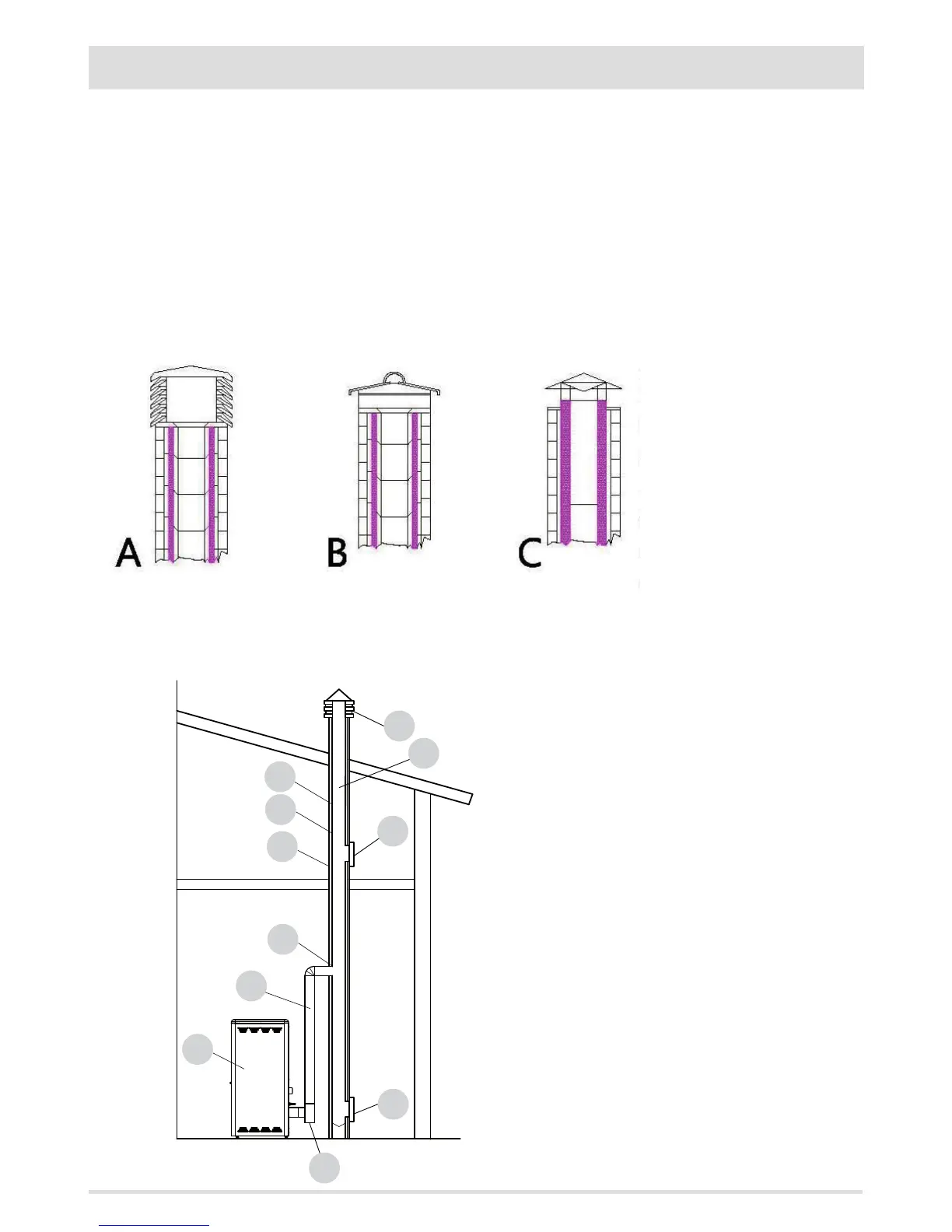 A

B

C