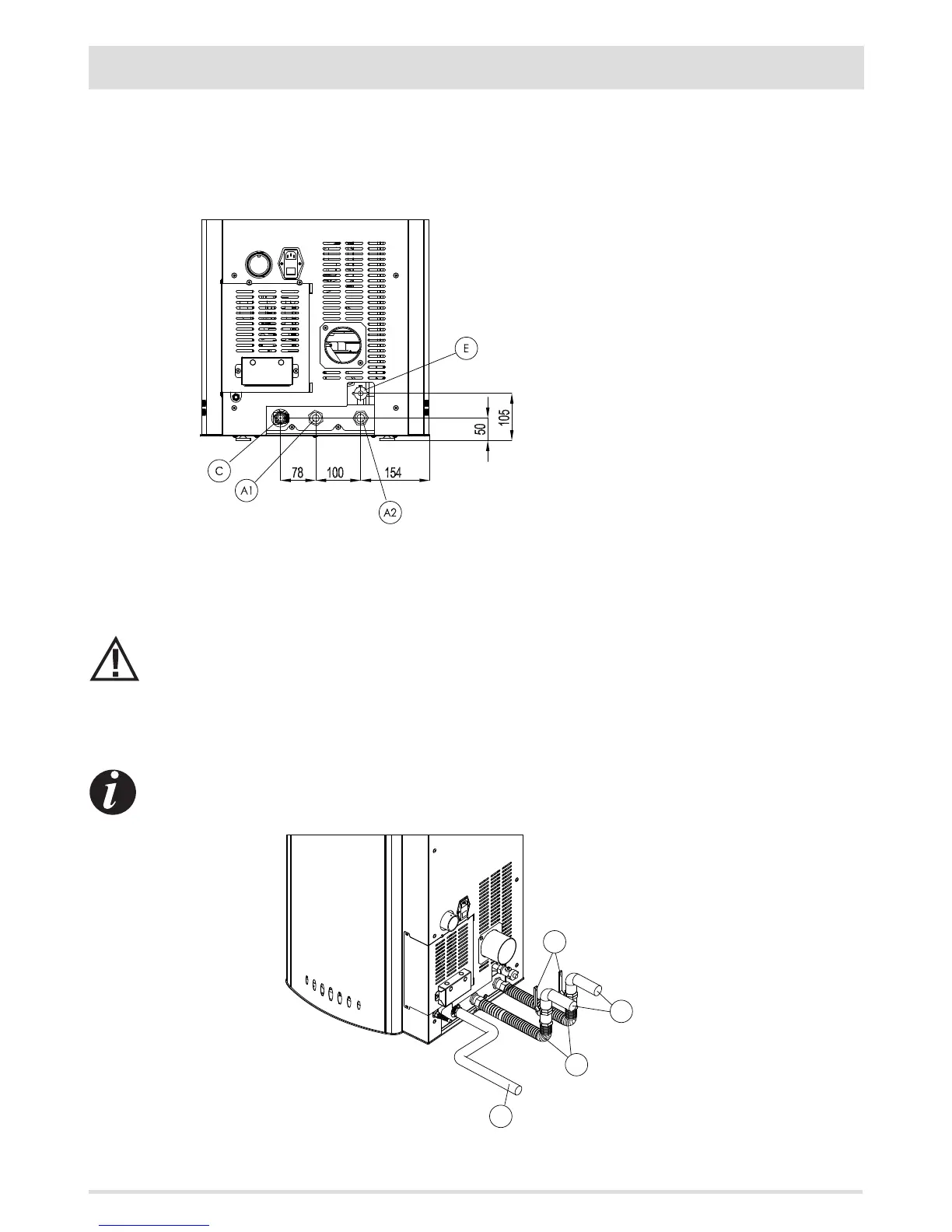 E

105

50

C

A1

78

100

154

A2