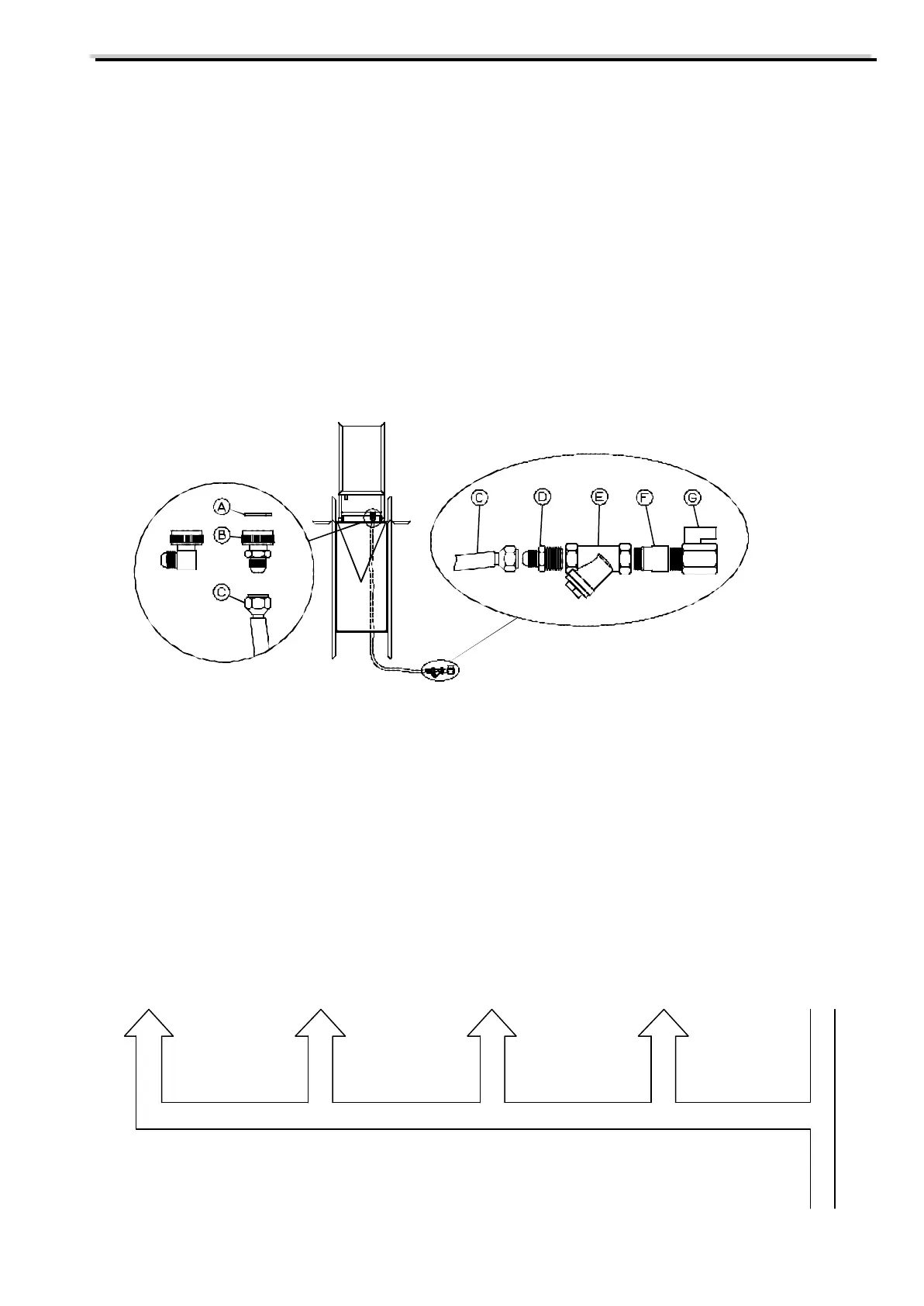 A
B
C
C
D
E
F
G