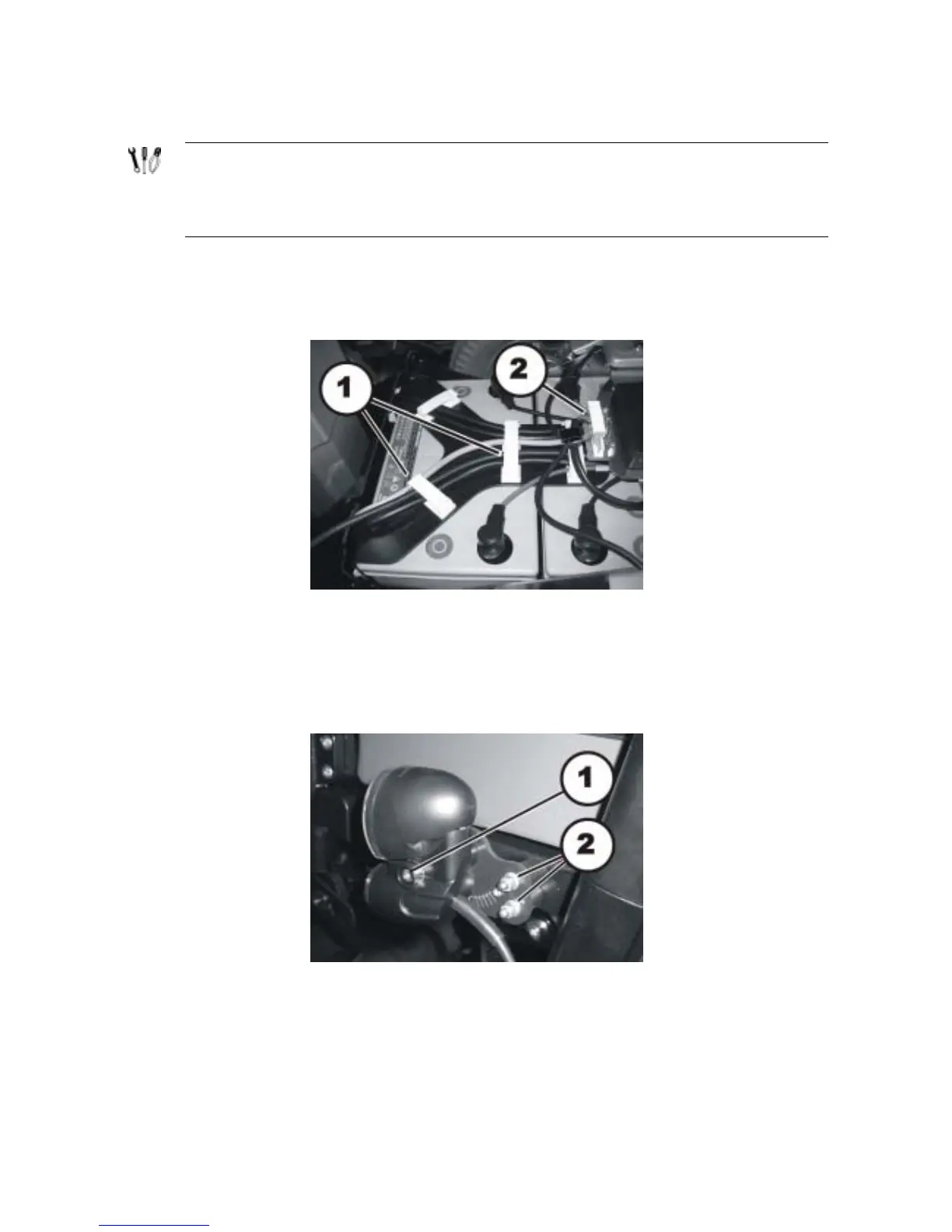 1
2
1
2