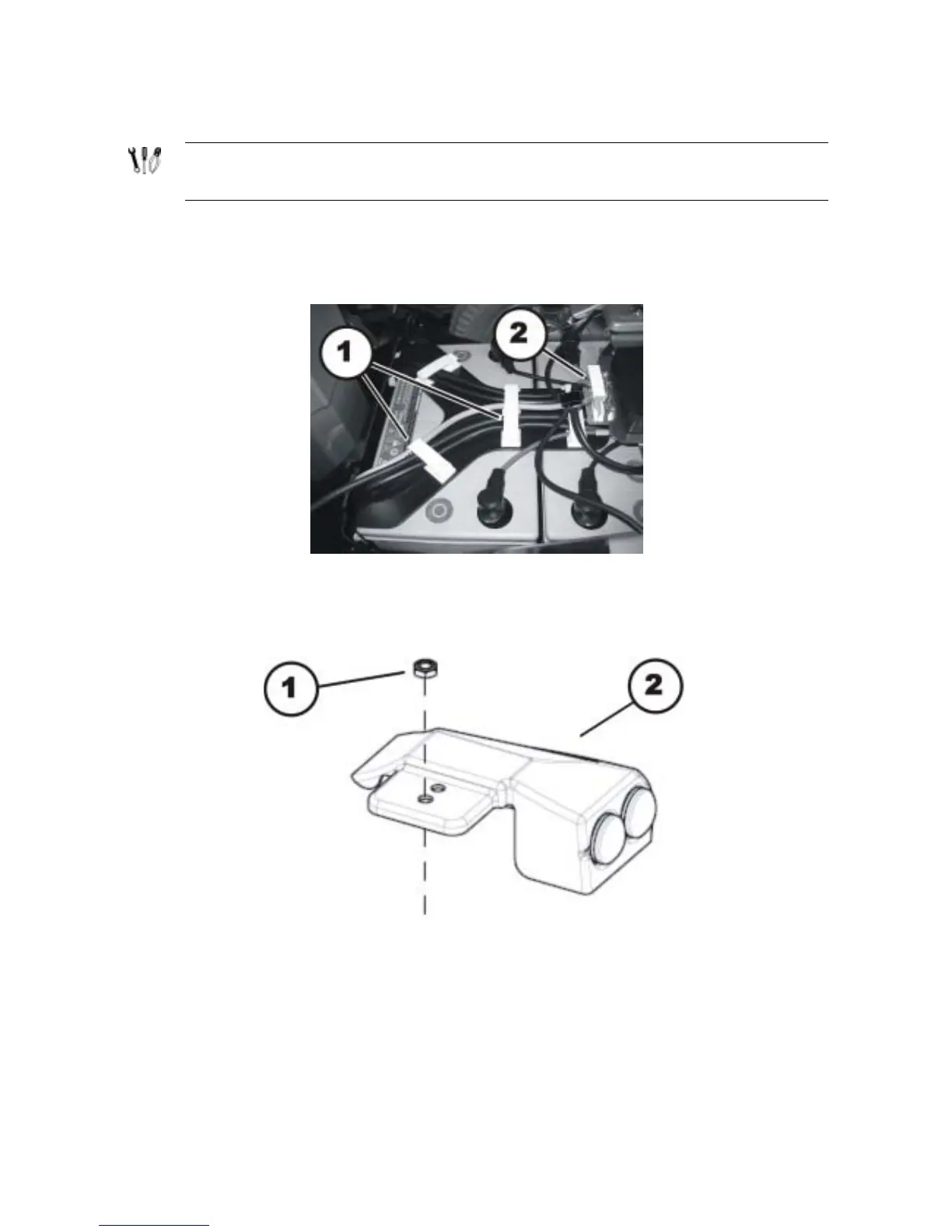 1

2

1

2