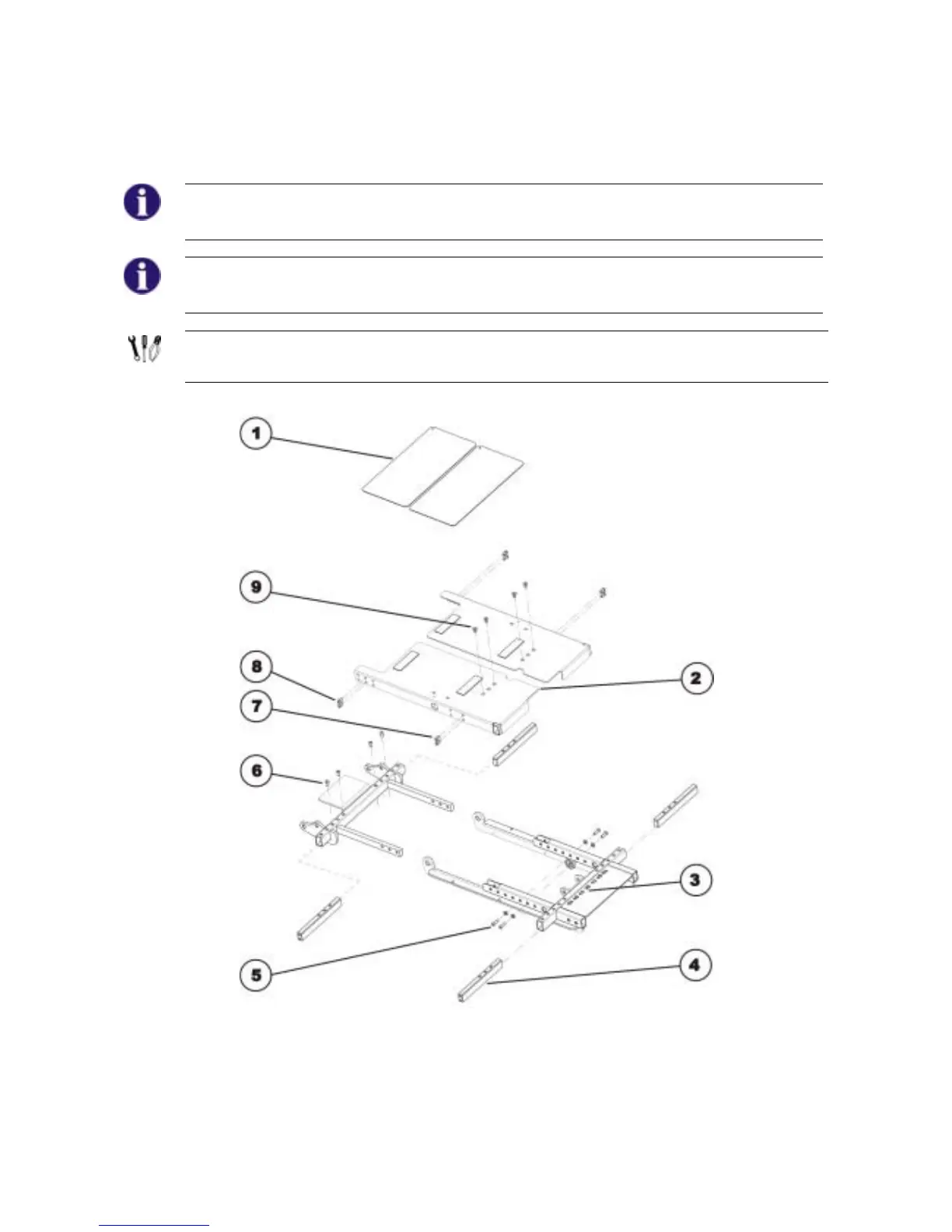 1

9

8

7

6

2

3

5

4