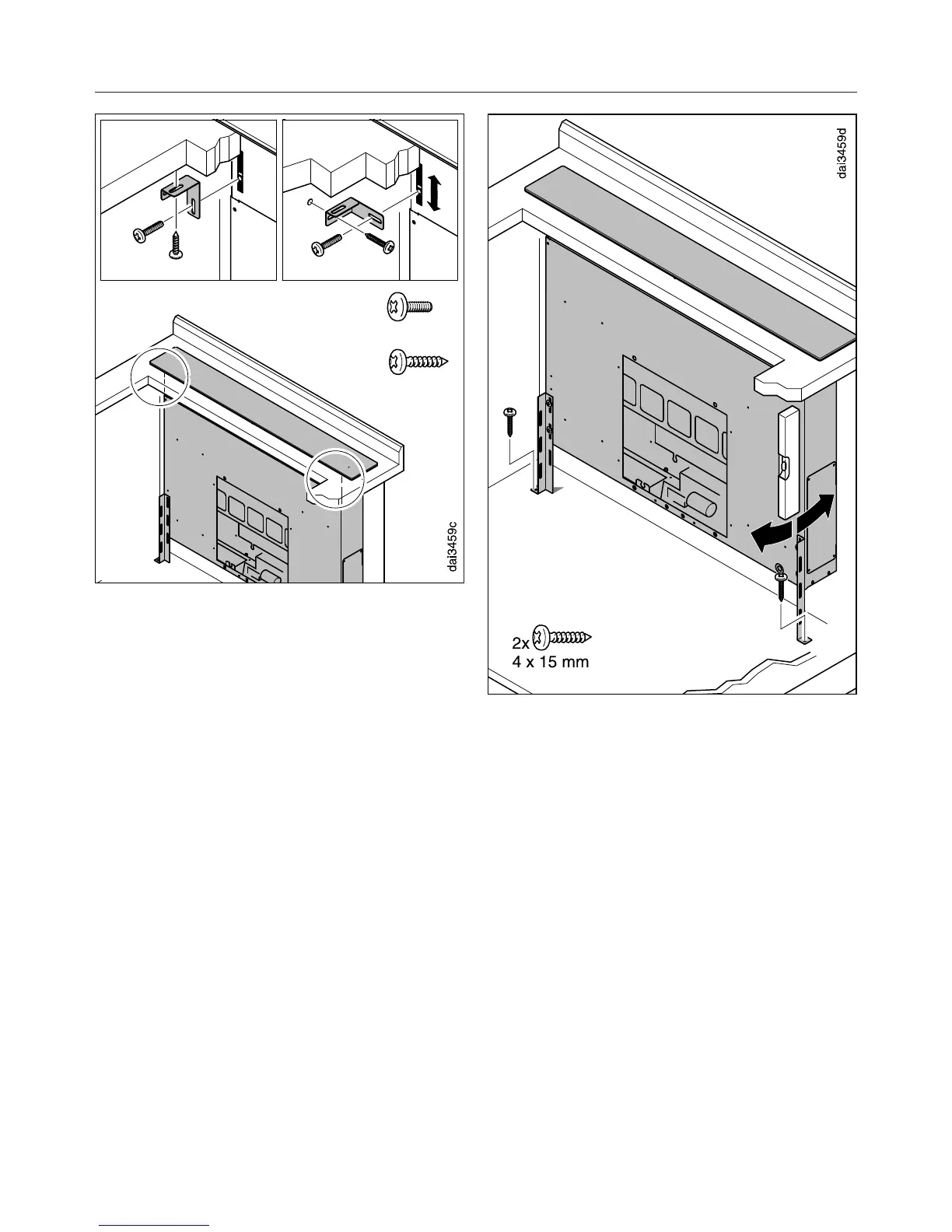 dai3459c

dai3459d

2x
4 x 15 mm