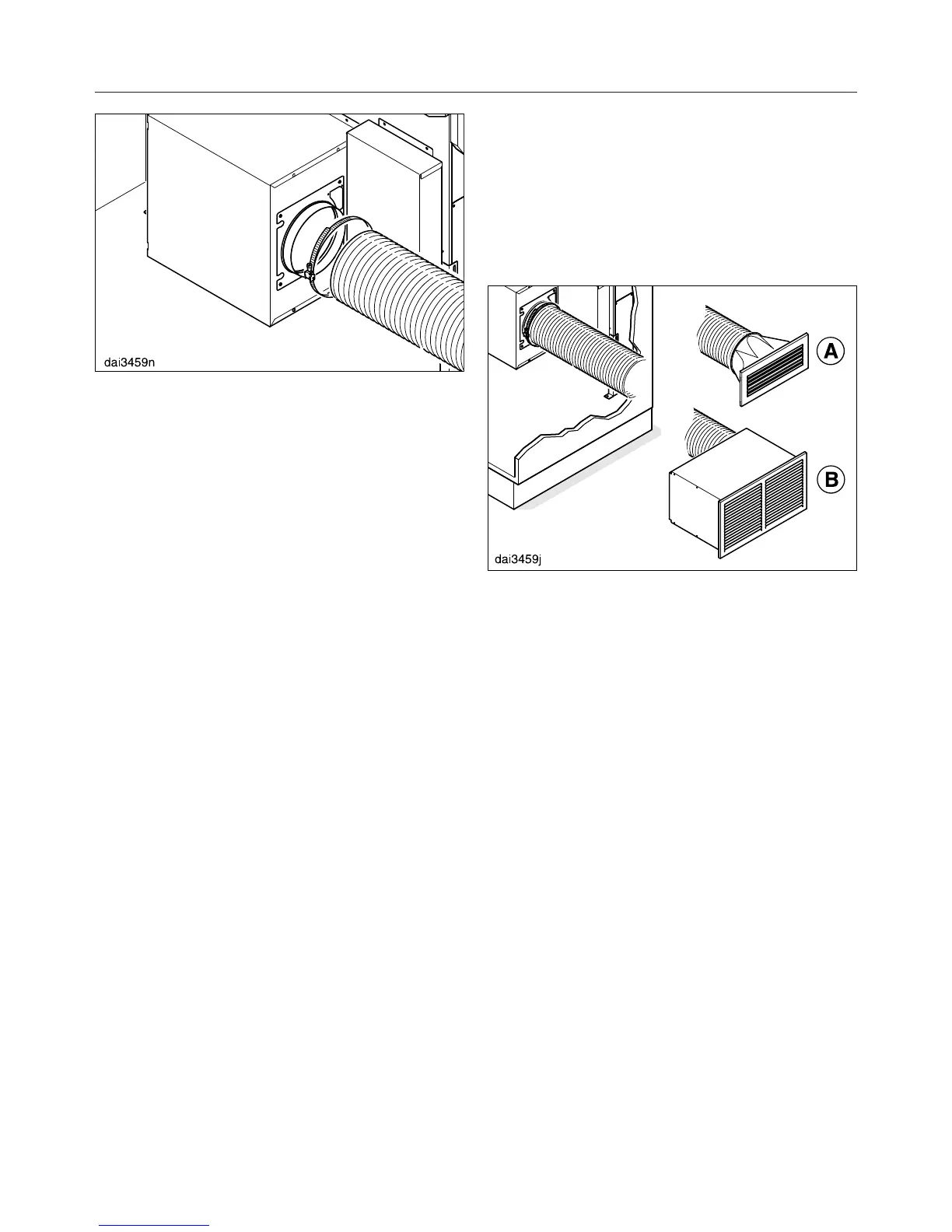 dai3459n

A

B

dai3459j