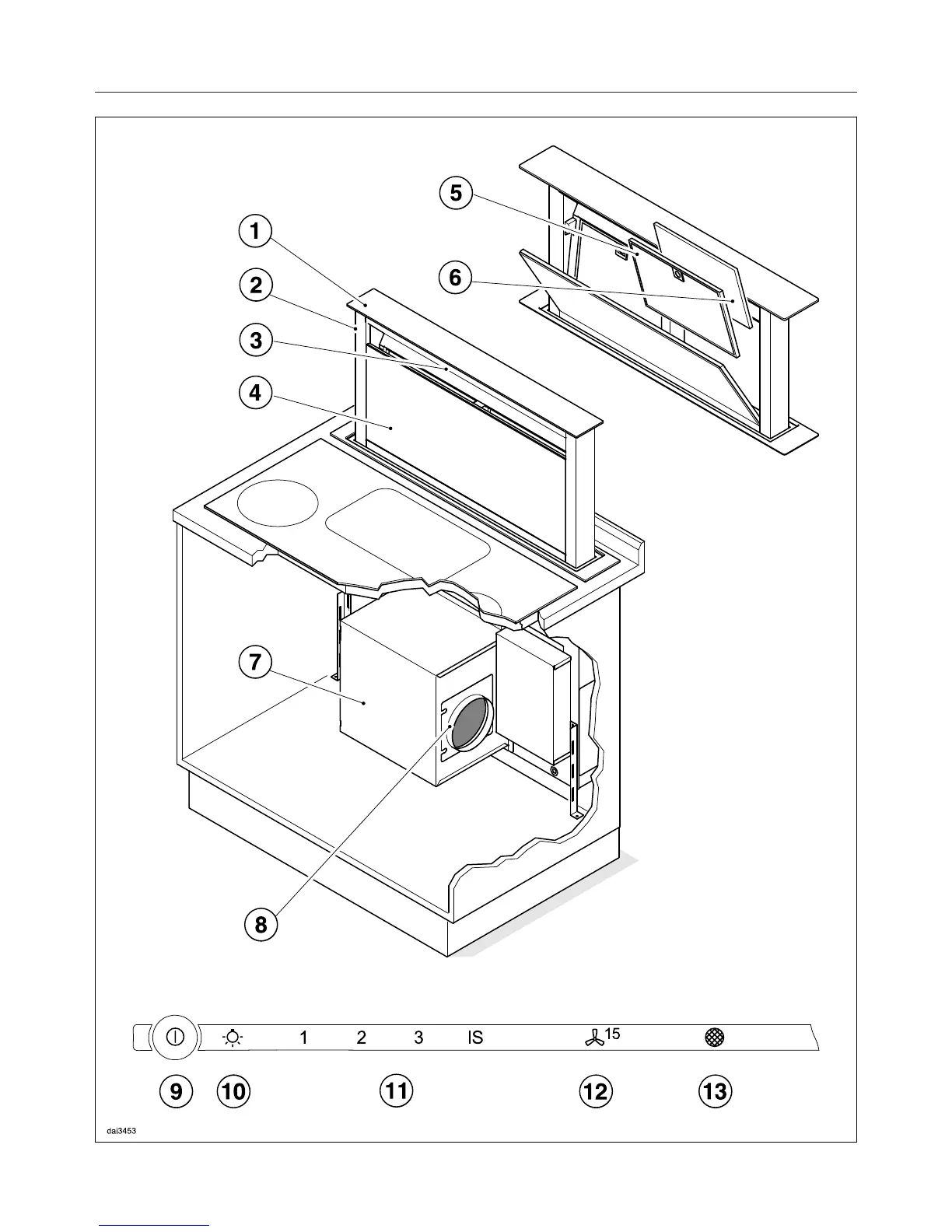 5
1
6
2
3
4
7
8

1 2 3 IS 15

9 10 11 12 13

dai3453