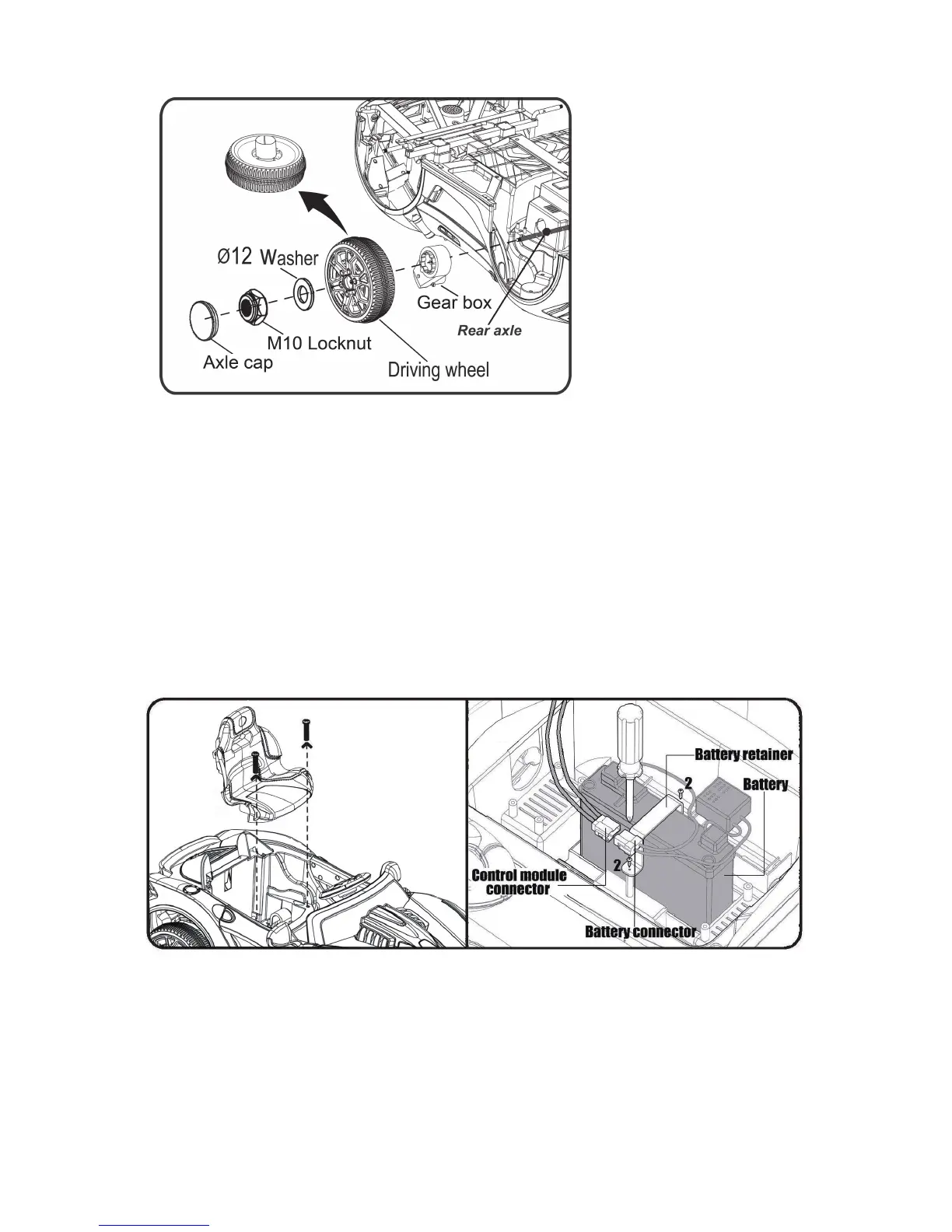 Ø12 Washer
Gear box
Rear axle
M10 Locknut
Axle cap
Driving wheel

Battery retainer
2
Battery
Control module connector
2
Battery connector