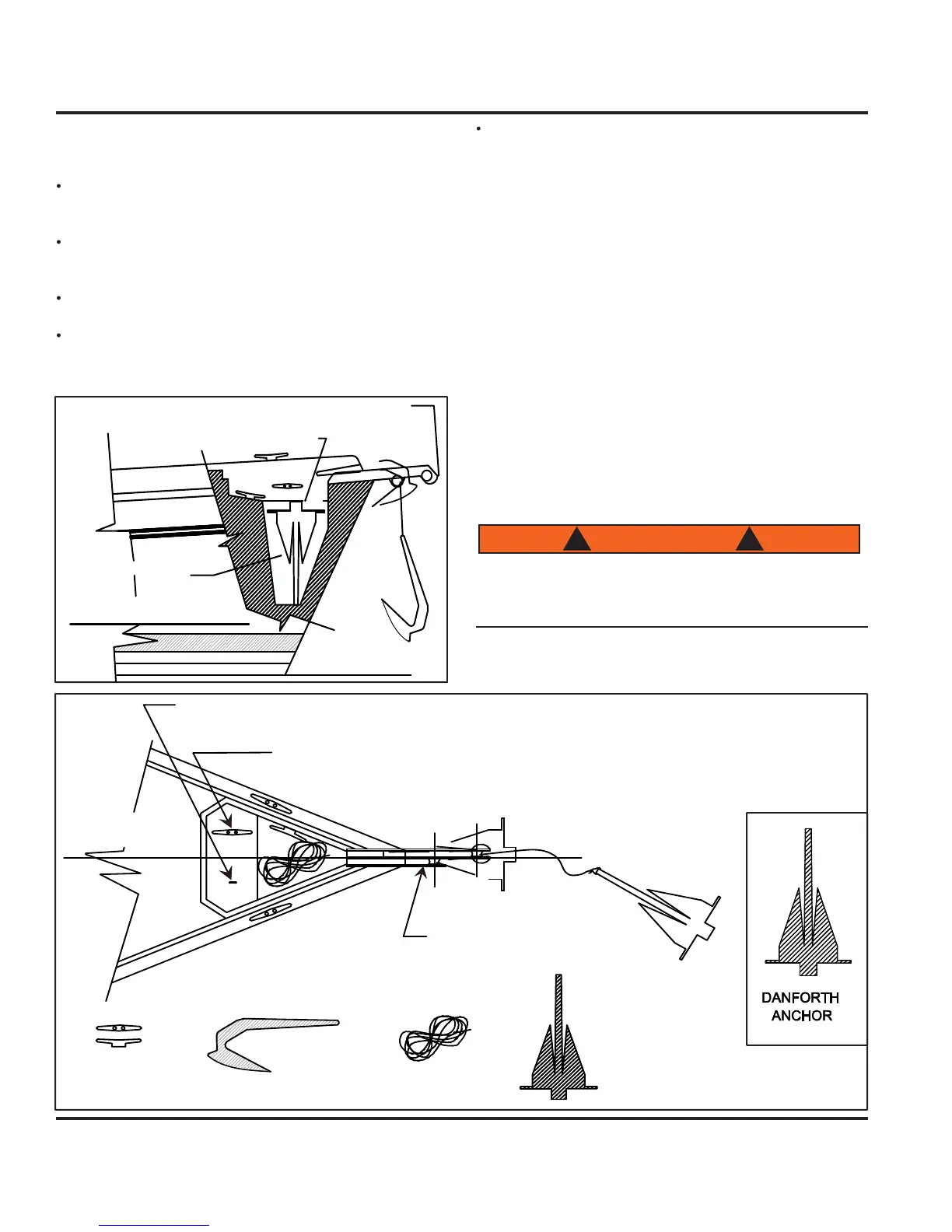 DANFORTH ANCHOR