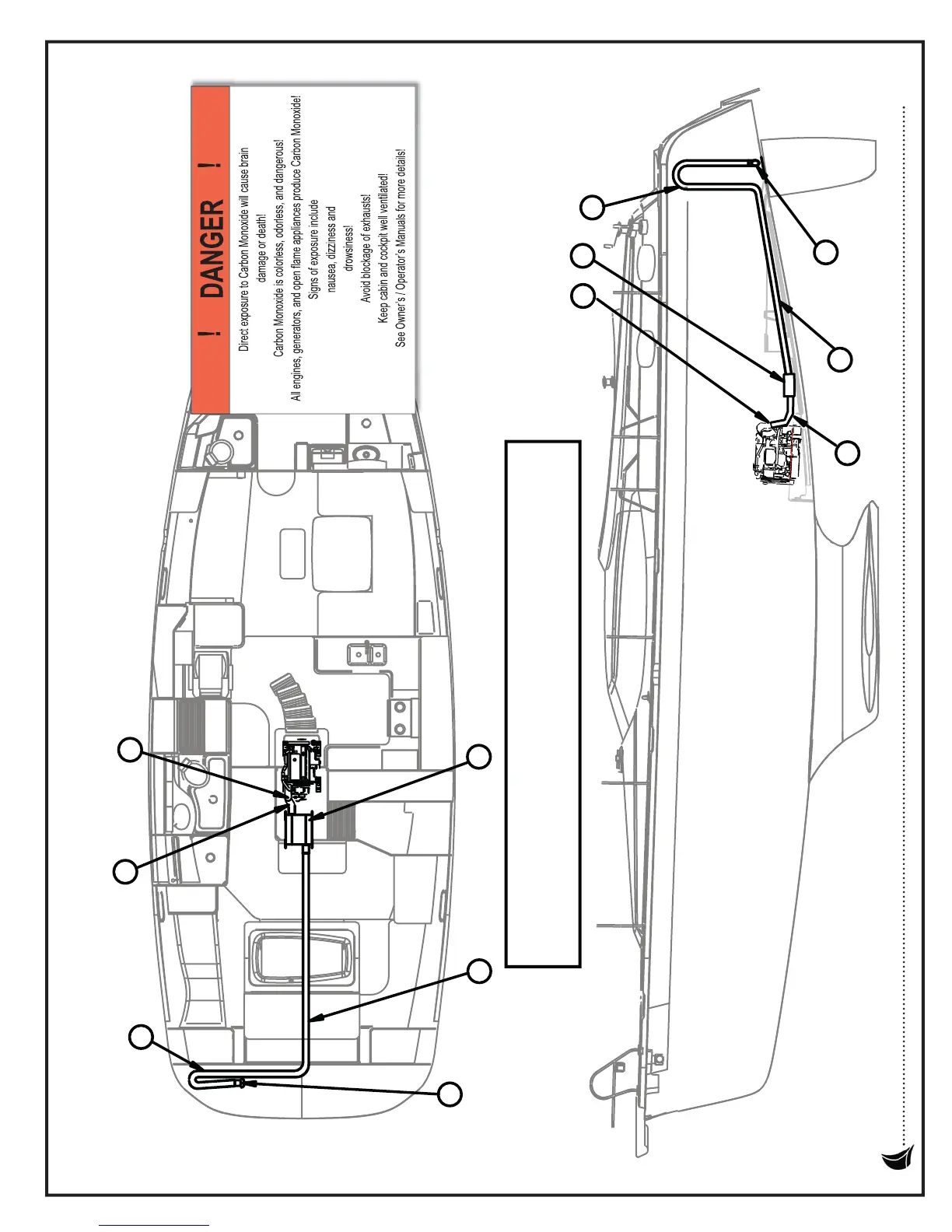 ! DANGER !

Direct exposure to Carbon Monoxide will cause brain damage or death!
Carbon Monoxide is colorless, odorless, and dangerous!
All engines, generators, and open flame appliances produce Carbon Monoxide!
Signs of exposure include nausea, dizziness and drowsiness!
Avoid blockage of exhausts!
Keep cabin and cockpit well ventilated!
See Owner's / Operator's Manuals for more details!