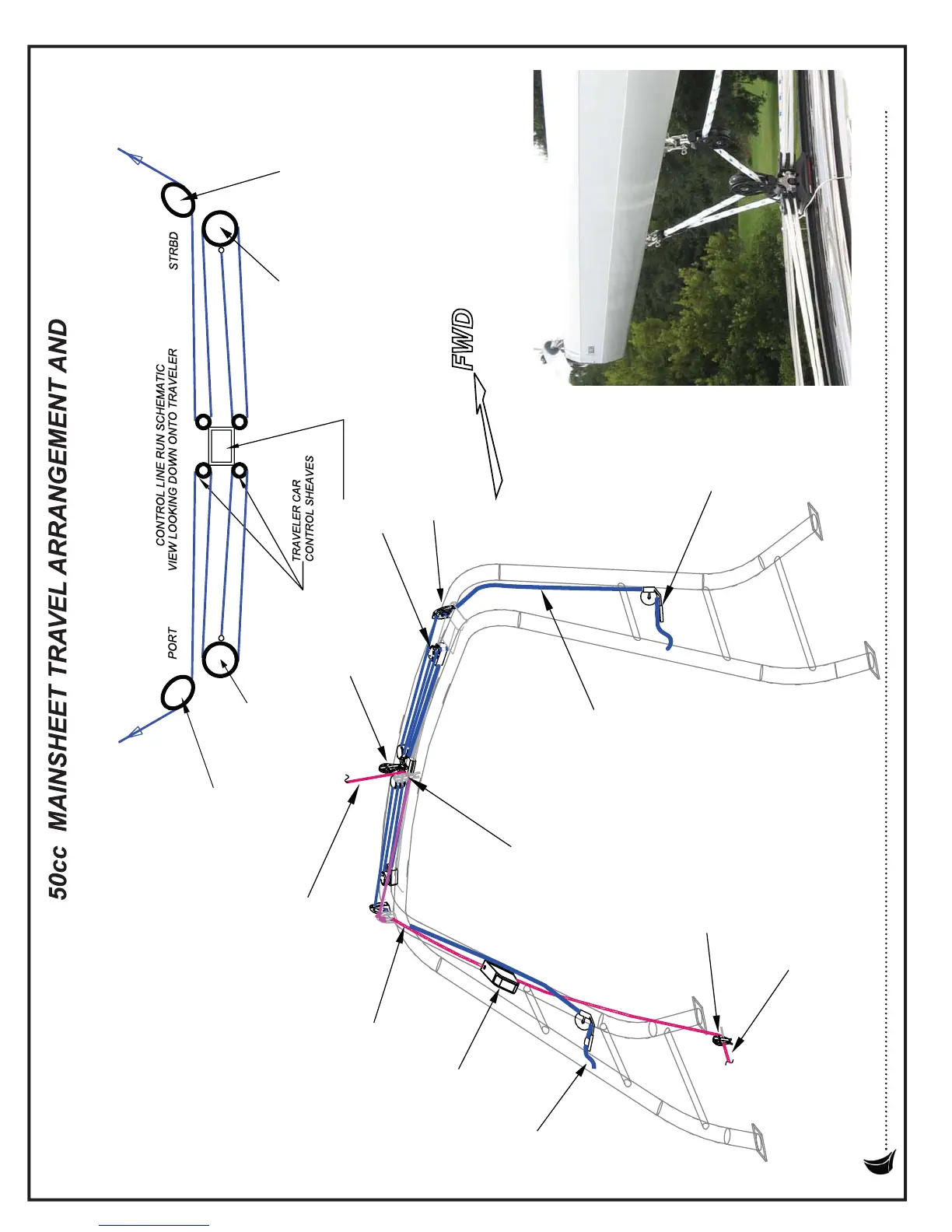 50cc MAINSHEET TRAVEL ARRANGEMENT AND

CONTROL LINE RUN SCHEMATIC
VIEW LOOKING DOWN ONTO TRAVELER

PORT

STRBD

TRAVELER CAR
CONTROL SHEAVES

FWD