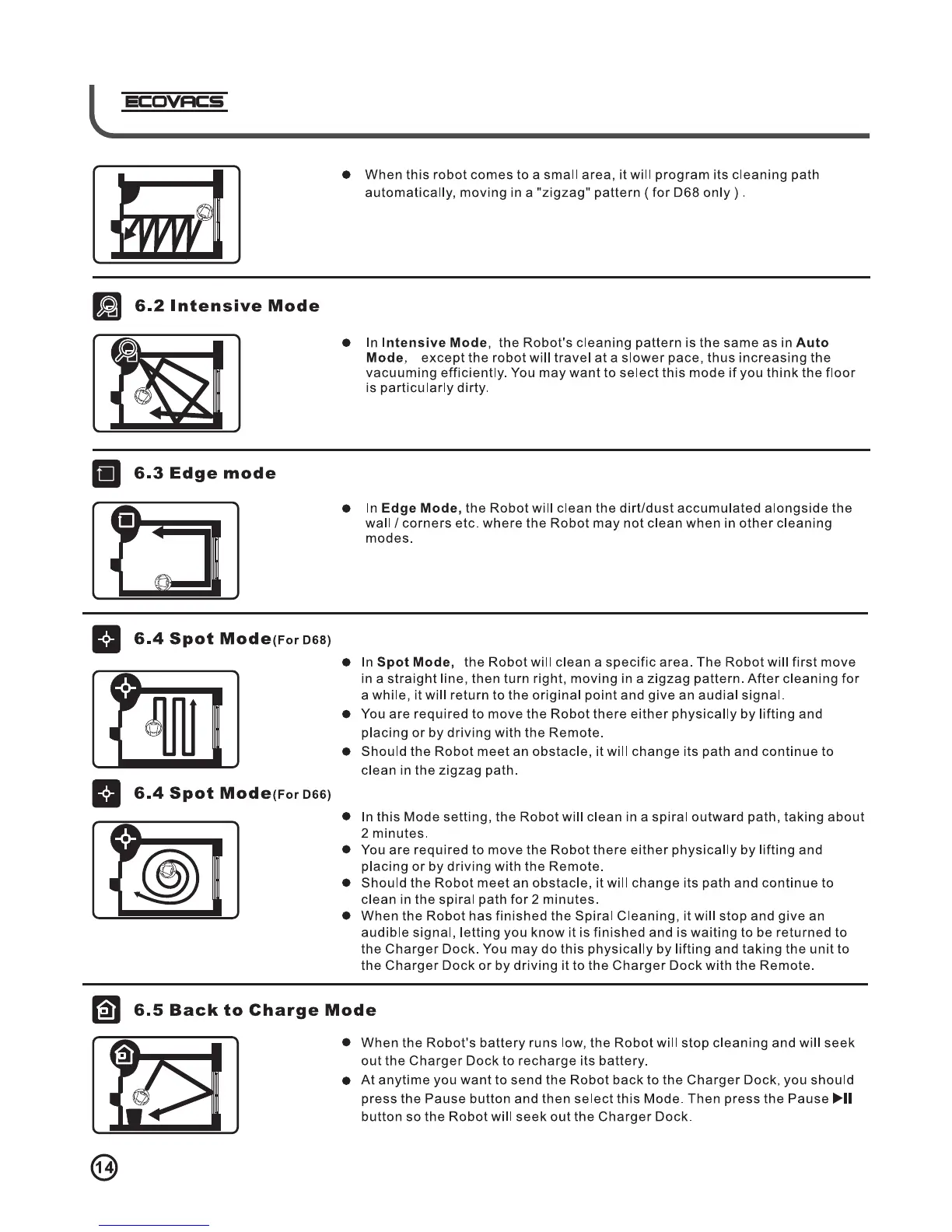 ECOVACS

● When this robot comes to a small area, it will program its cleaning path automatically, moving in a "zigzag" pattern ( for D68 only ) .

6.2 Intensive Mode

● In Intensive Mode, the Robot's cleaning pattern is the same as in Auto Mode, except the robot will travel at a slower pace, thus increasing the vacuuming efficiently. You may want to select this mode if you think the floor is particularly dirty.

6.3 Edge mode

● In Edge Mode, the Robot will clean the dirt/dust accumulated alongside the wall / corners etc. where the Robot may not clean when in other cleaning modes.

6.4 Spot Mode(For D68)

● In Spot Mode, the Robot will clean a specific area. The Robot will first move in a straight line, then turn right, moving in a zigzag pattern. After cleaning for a while, it will return to the original point and give an audial signal.
● You are required to move the Robot there either physically by lifting and placing or by driving with the Remote.
● Should the Robot meet an obstacle, it will change its path and continue to clean in the zigzag path.

6.4 Spot Mode(For D66)

● In this Mode setting, the Robot will clean in a spiral outward path, taking about 2 minutes.
● You are required to move the Robot there either physically by lifting and placing or by driving with the Remote.
● Should the Robot meet an obstacle, it will change its path and continue to clean in the spiral path for 2 minutes.
● When the Robot has finished the Spiral Cleaning, it will stop and give an audible signal, letting you know it is finished and is waiting to be returned to the Charger Dock. You may do this physically by lifting and taking the unit to the Charger Dock or by driving it to the Charger Dock with the Remote.

6.5 Back to Charge Mode

● When the Robot's battery runs low, the Robot will stop cleaning and will seek out the Charger Dock to recharge its battery.
● At anytime you want to send the Robot back to the Charger Dock, you should press the Pause button and then select this Mode. Then press the Pause ▶II button so the Robot will seek out the Charger Dock.

14