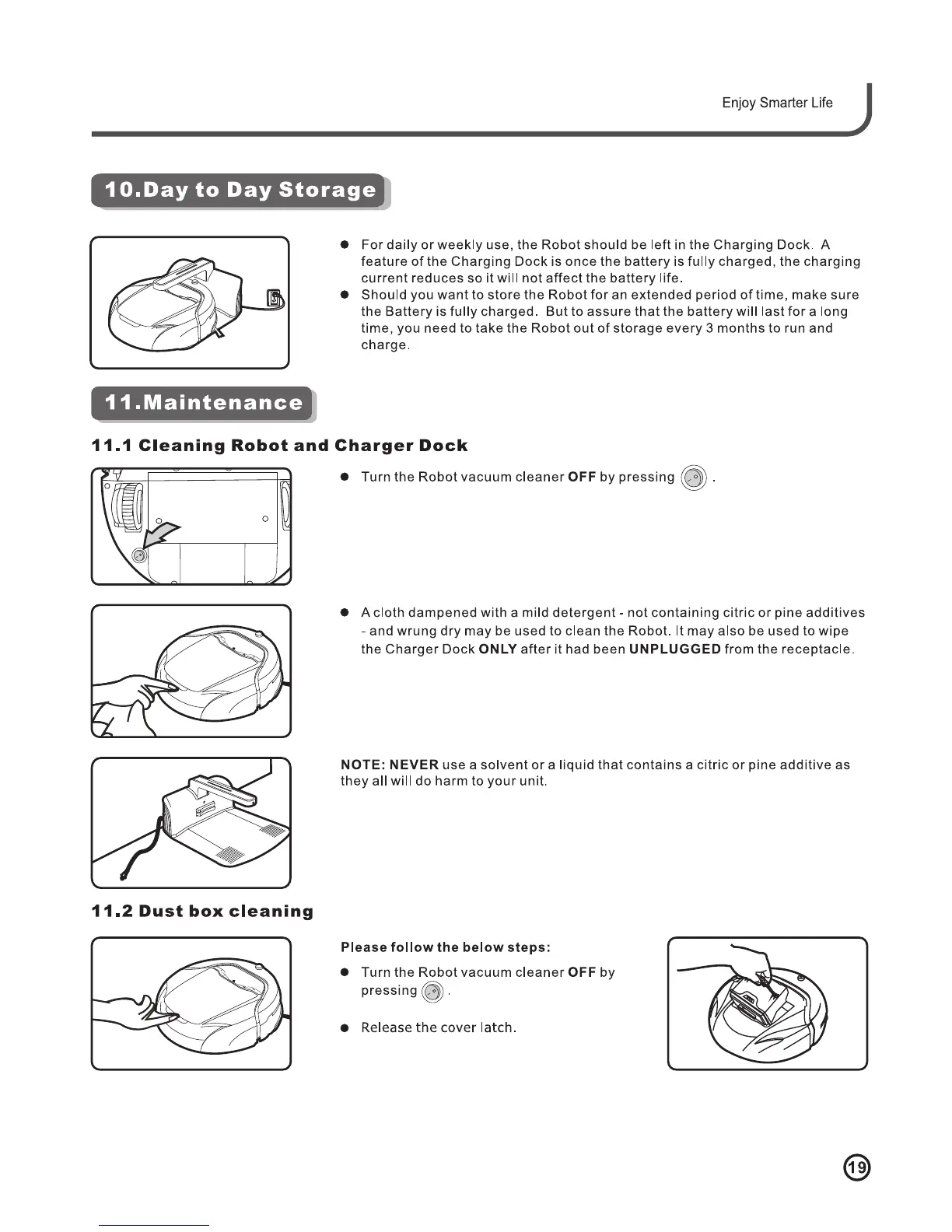 Enjoy Smarter Life

10.Day to Day Storage

● For daily or weekly use, the Robot should be left in the Charging Dock. A feature of the Charging Dock is once the battery is fully charged, the charging current reduces so it will not affect the battery life.
● Should you want to store the Robot for an extended period of time, make sure the Battery is fully charged. But to assure that the battery will last for a long time, you need to take the Robot out of storage every 3 months to run and charge.

11.Maintenance

11.1 Cleaning Robot and Charger Dock

● Turn the Robot vacuum cleaner OFF by pressing .

● A cloth dampened with a mild detergent - not containing citric or pine additives - and wrung dry may be used to clean the Robot. It may also be used to wipe the Charger Dock ONLY after it had been UNPLUGGED from the receptacle.

NOTE: NEVER use a solvent or a liquid that contains a citric or pine additive as they all will do harm to your unit.

11.2 Dust box cleaning

Please follow the below steps:

● Turn the Robot vacuum cleaner OFF by pressing .

● Release the cover latch.

19