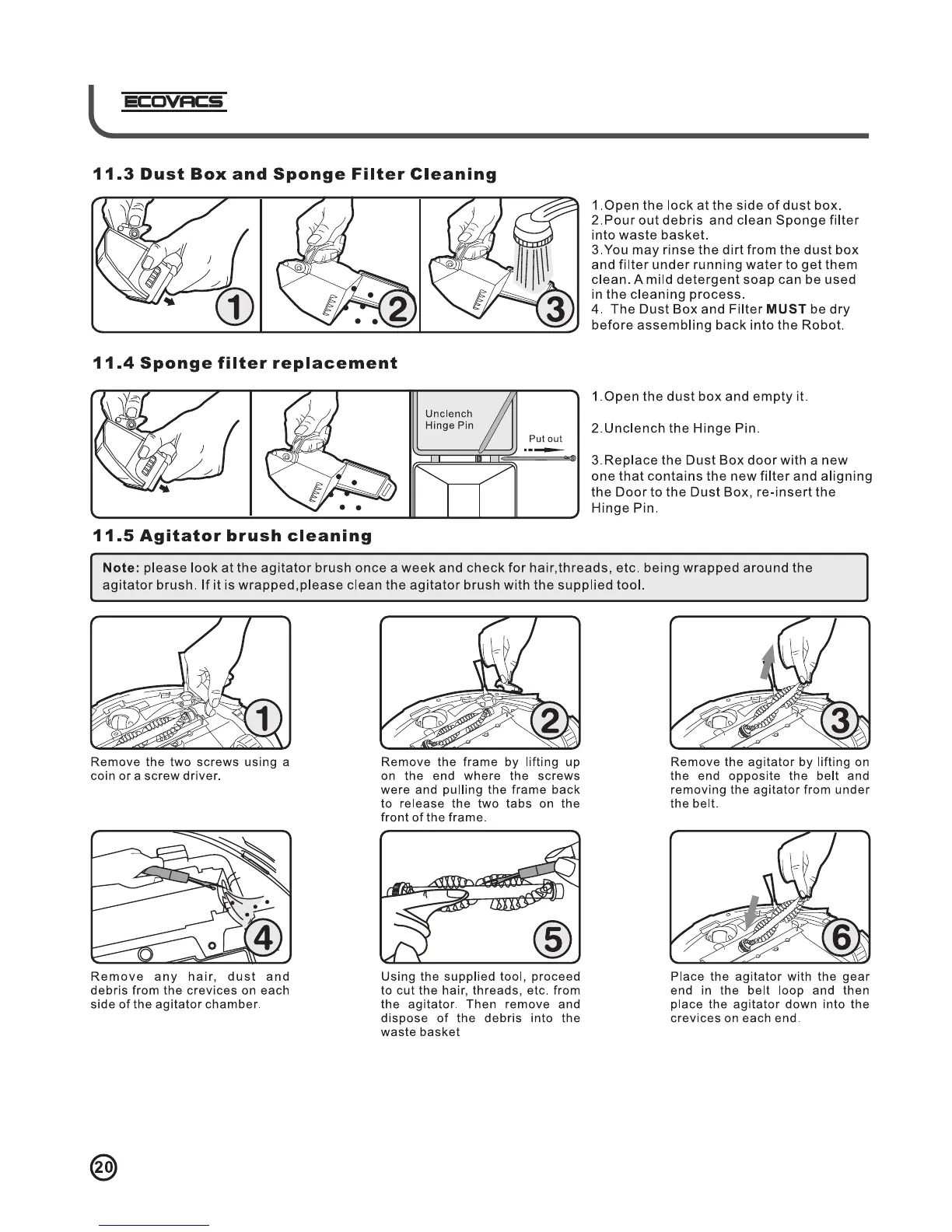 ECOVACS

11.3 Dust Box and Sponge Filter Cleaning

1 2 3

1.Open the lock at the side of dust box.
2.Pour out debris and clean Sponge filter into waste basket.
3.You may rinse the dirt from the dust box and filter under running water to get them clean. A mild detergent soap can be used in the cleaning process.
4. The Dust Box and Filter MUST be dry before assembling back into the Robot.

11.4 Sponge filter replacement

Unclench Hinge Pin

Put out

1.Open the dust box and empty it.

2.Unclench the Hinge Pin.

3.Replace the Dust Box door with a new one that contains the new filter and aligning the Door to the Dust Box, re-insert the Hinge Pin.

11.5 Agitator brush cleaning

Note: please look at the agitator brush once a week and check for hair,threads, etc. being wrapped around the agitator brush. If it is wrapped,please clean the agitator brush with the supplied tool.

1

Remove the two screws using a coin or a screw driver.

2

Remove the frame by lifting up on the end where the screws were and pulling the frame back to release the two tabs on the front of the frame.

3

Remove the agitator by lifting on the end opposite the belt and removing the agitator from under the belt.

4

Remove any hair, dust and debris from the crevices on each side of the agitator chamber.

5

Using the supplied tool, proceed to cut the hair, threads, etc. from the agitator. Then remove and dispose of the debris into the waste basket

6

Place the agitator with the gear end in the belt loop and then place the agitator down into the crevices on each end.

20