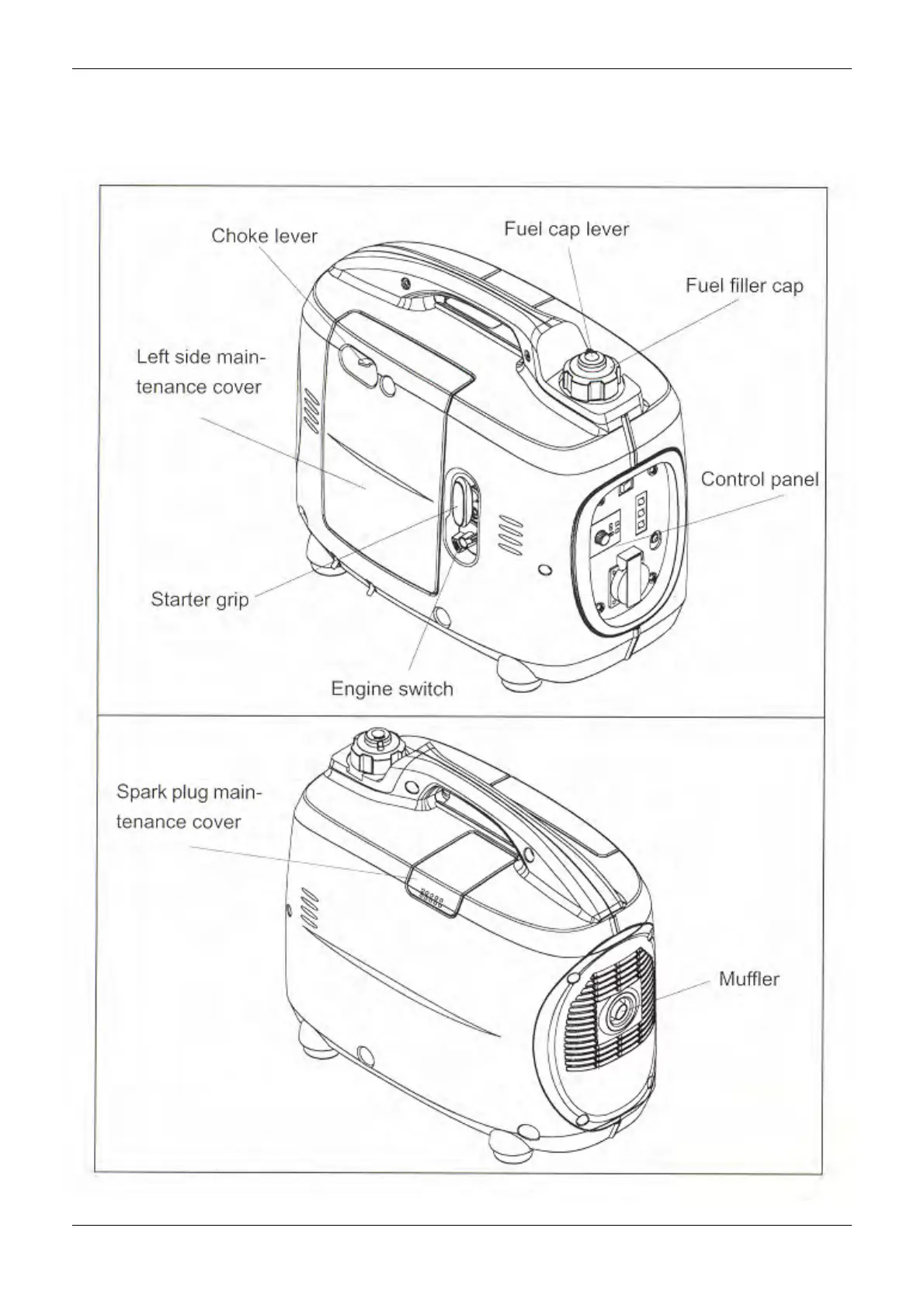 Choke lever

Fuel cap lever

Fuel filler cap

Left side maintenance cover

Control panel

Starter grip

Engine switch

Spark plug maintenance cover

Muffler