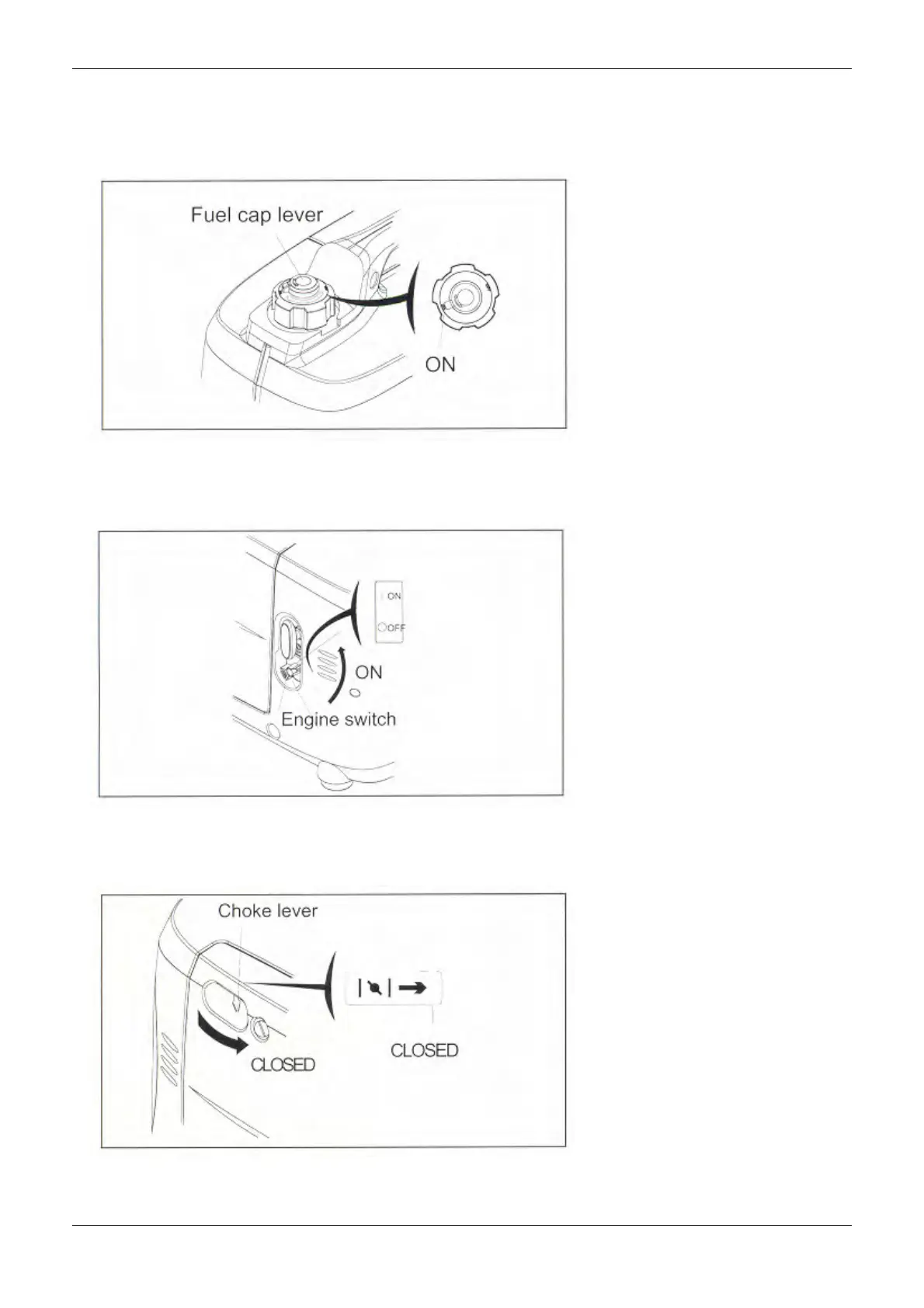 Fuel cap lever

ON

ON

OFF

ON

Engine switch

Choke lever

CLOSED

CLOSED